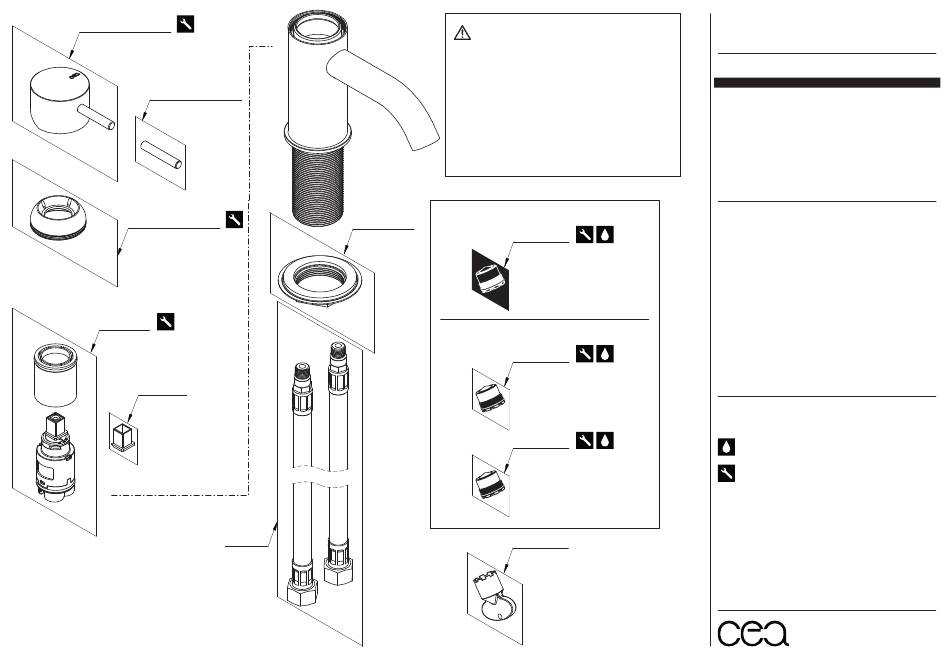 cea