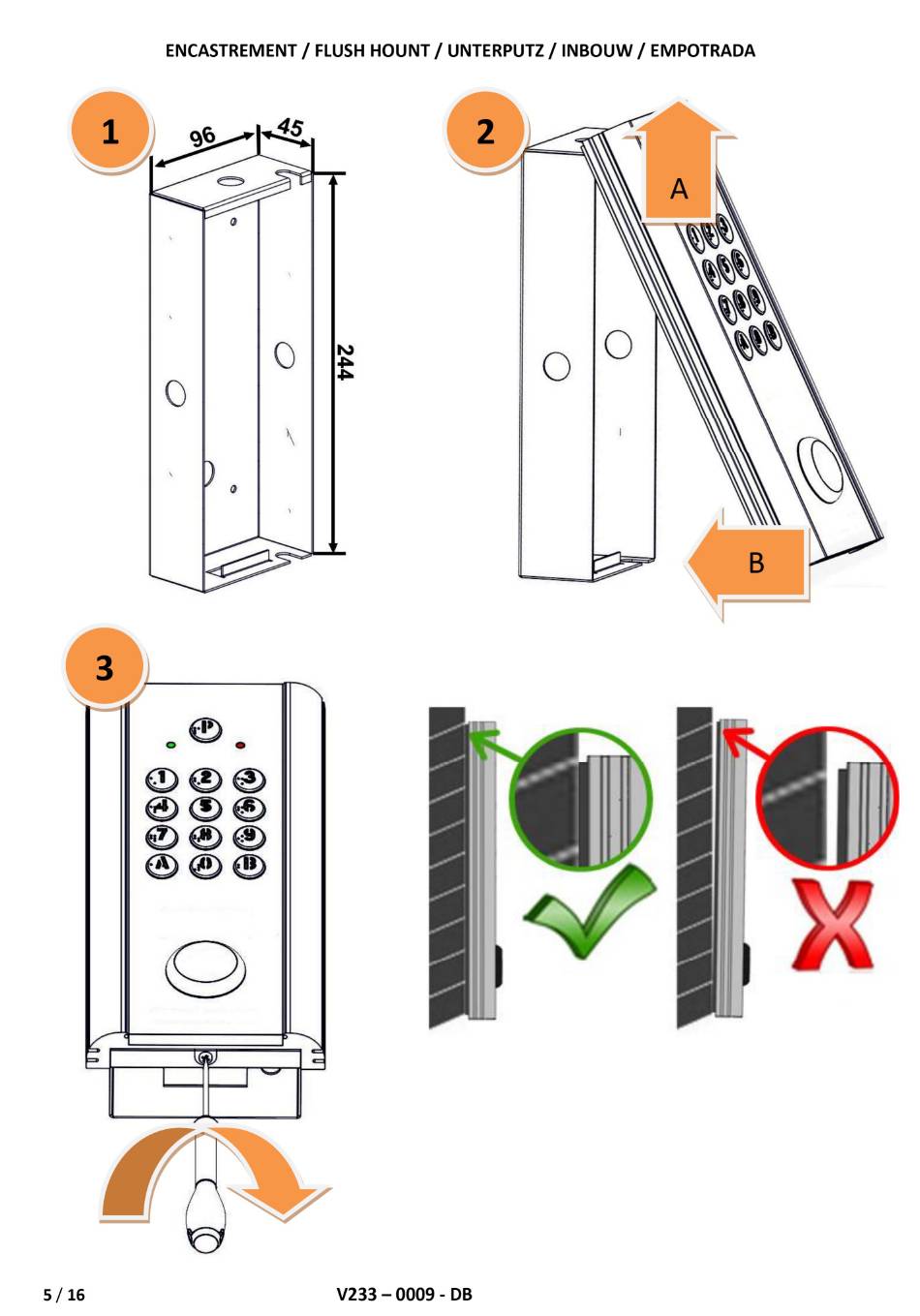 ENCASTREMENT / FLUSH HOUNT / UNTERPUTZ / INBOUW / EMPOTRADA

1

96

45

244

2

A

B

3

P

1 2 3
4 5 6
7 8 9
A 0 B

5 / 16

V233 – 0009 - DB