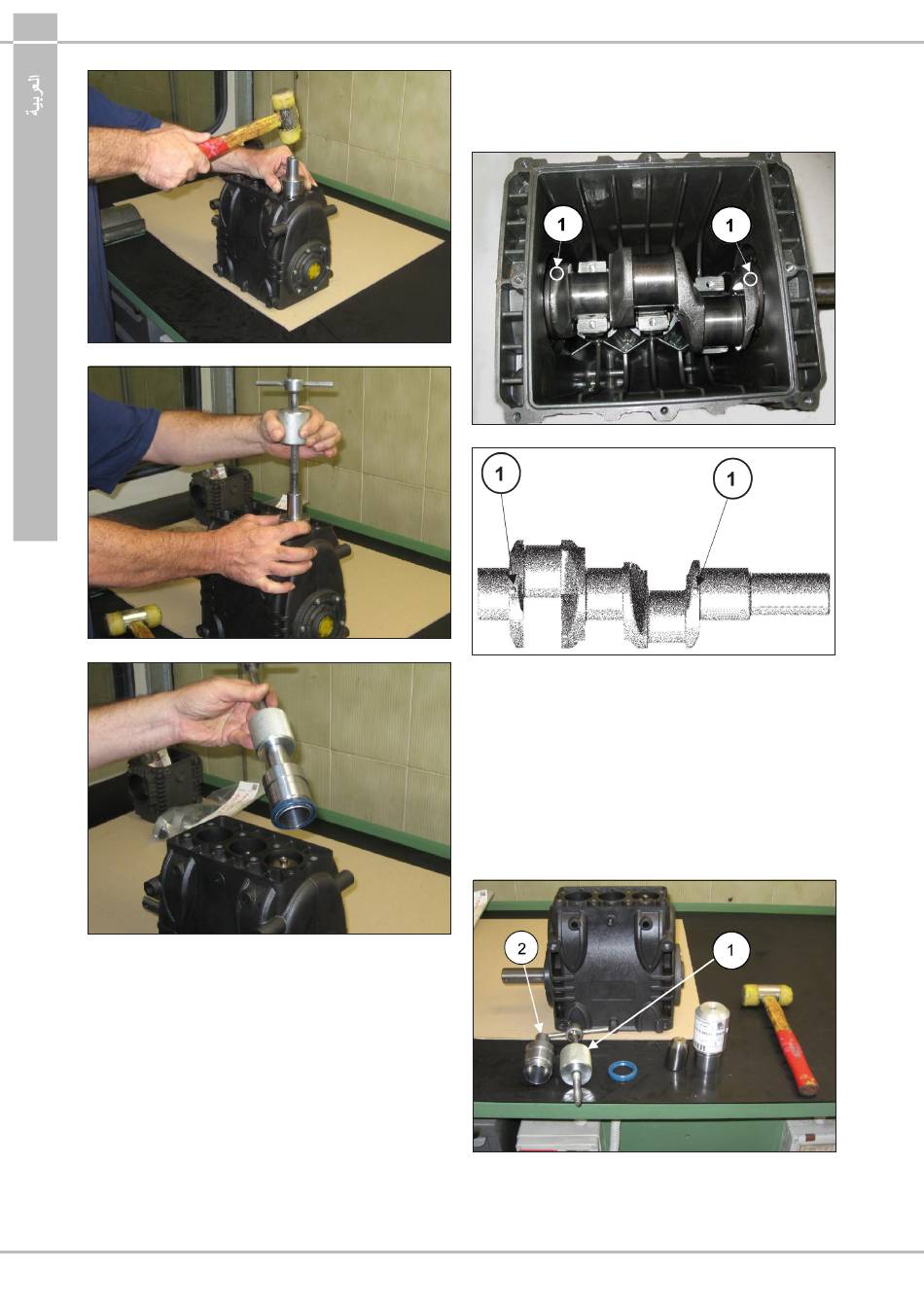 العربية

1

1

1

1

2

1