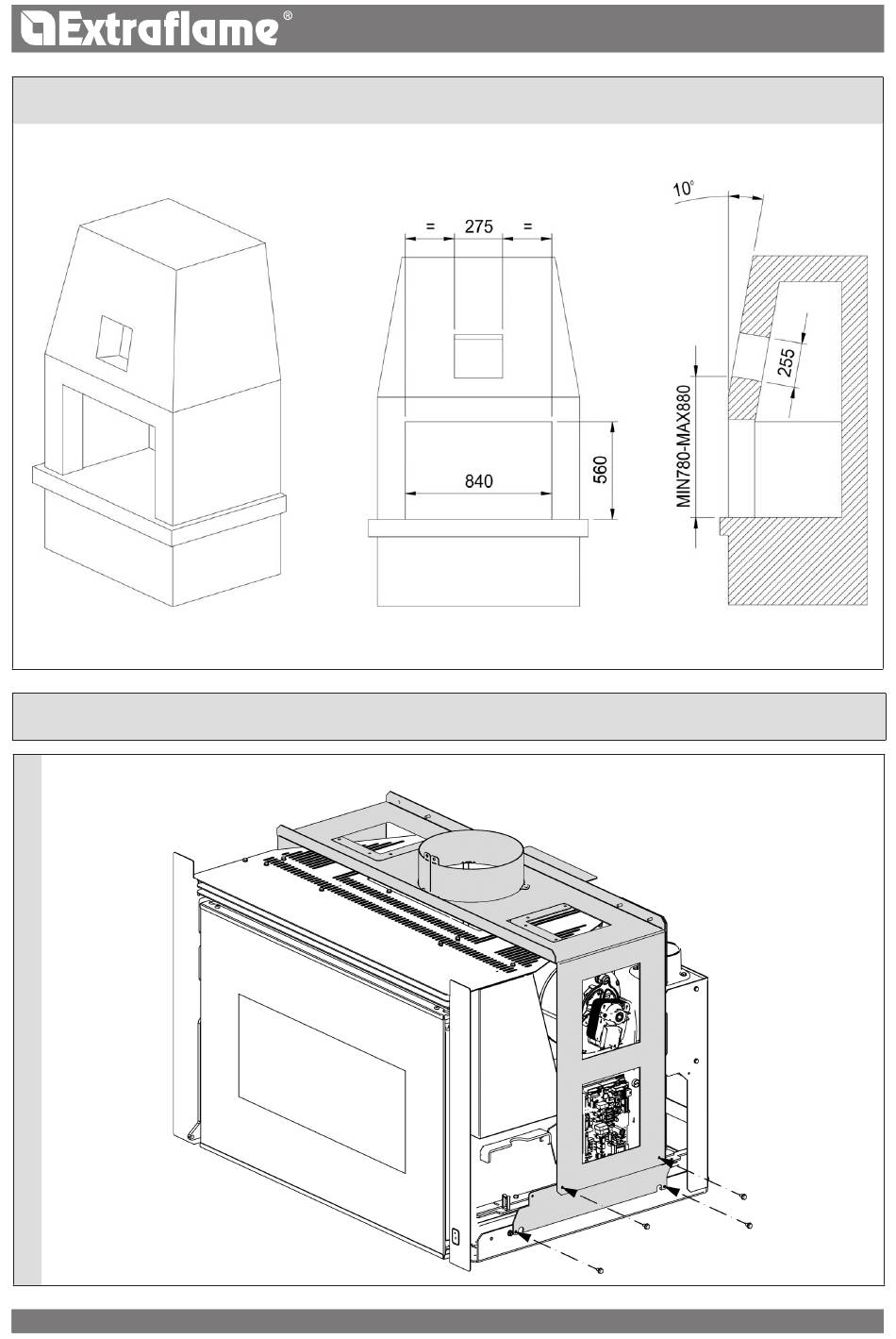 Extraflame®

= 275 =

840

560

10°

255

MIN780-MAX880