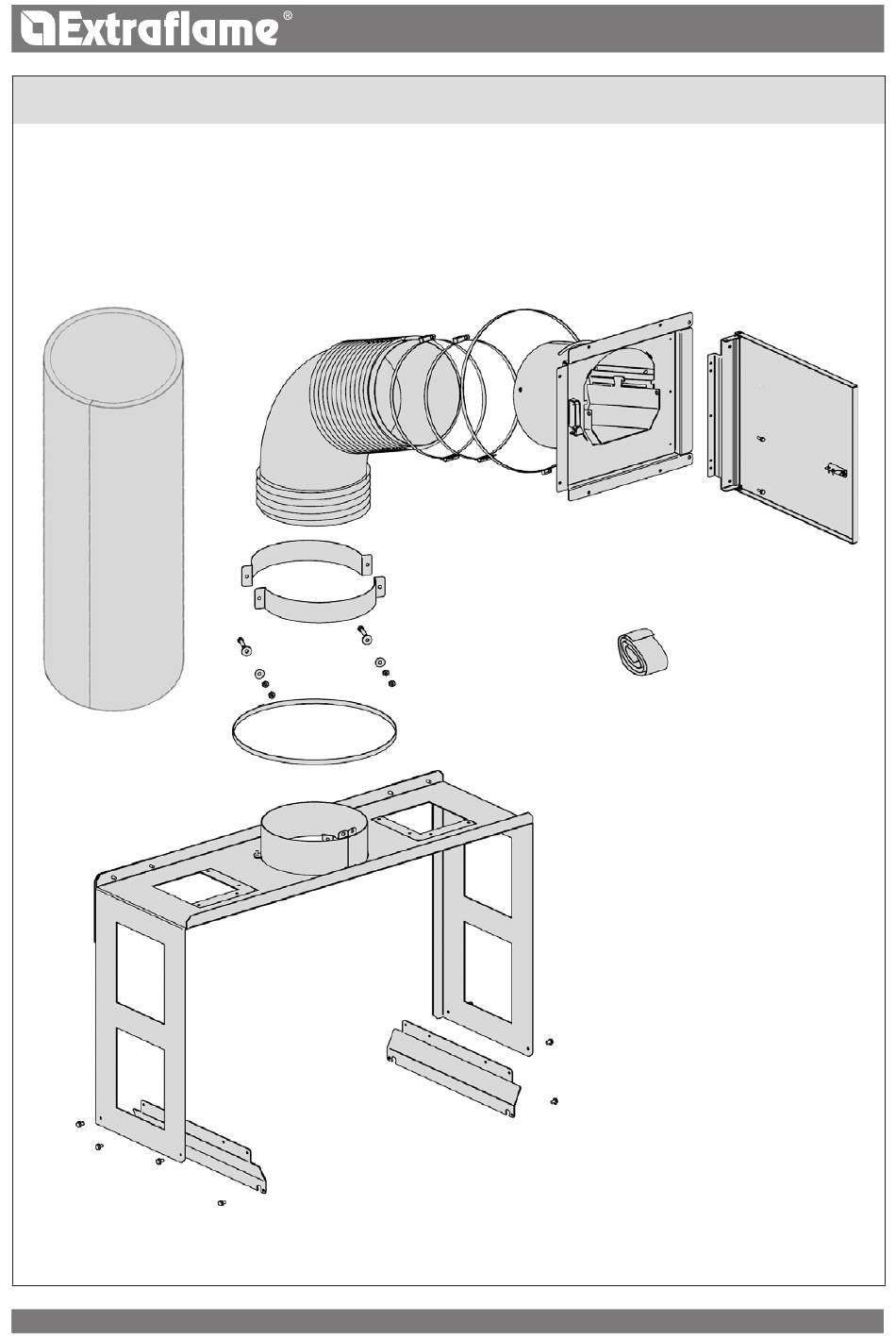 Extraflame®