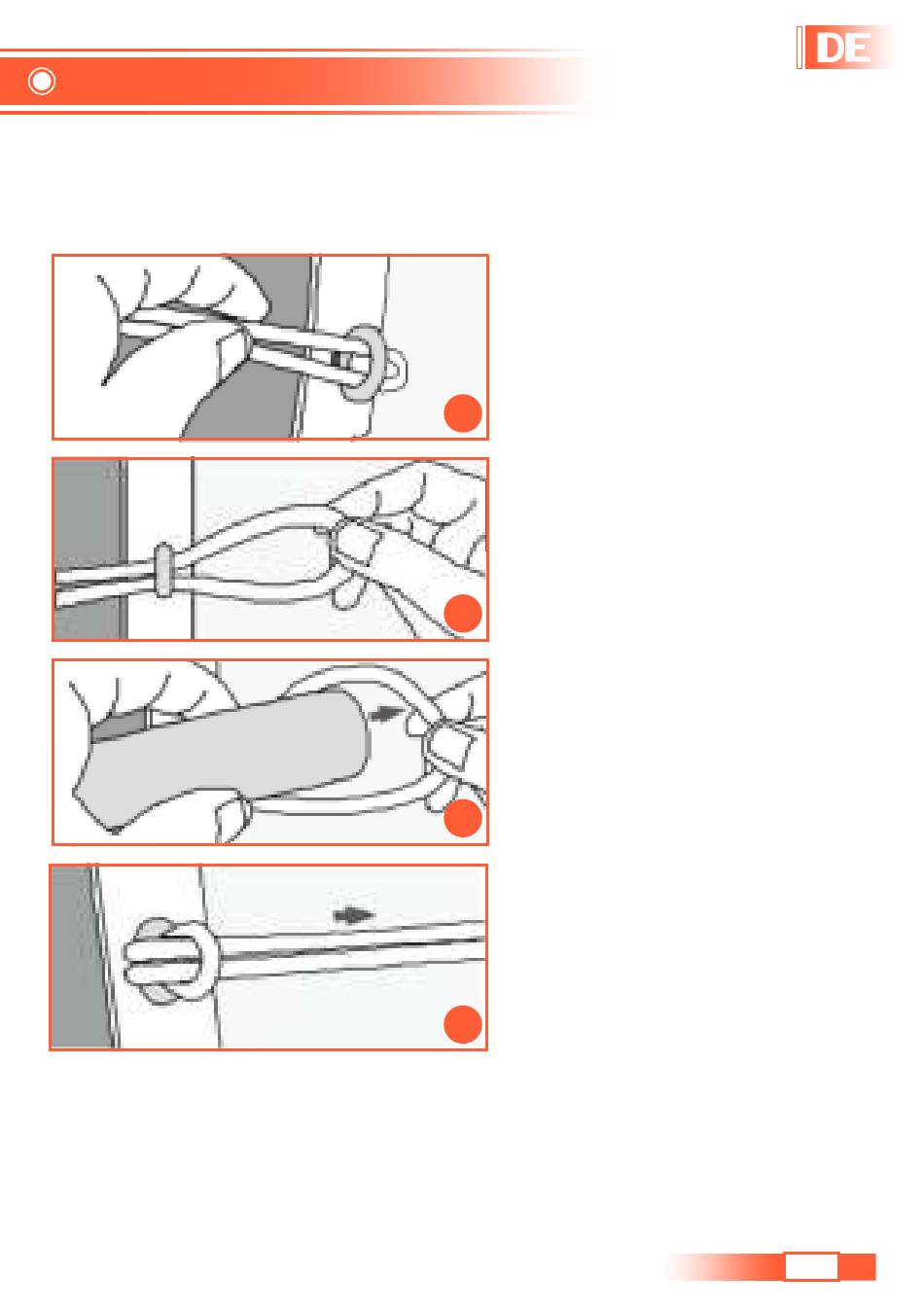 DE