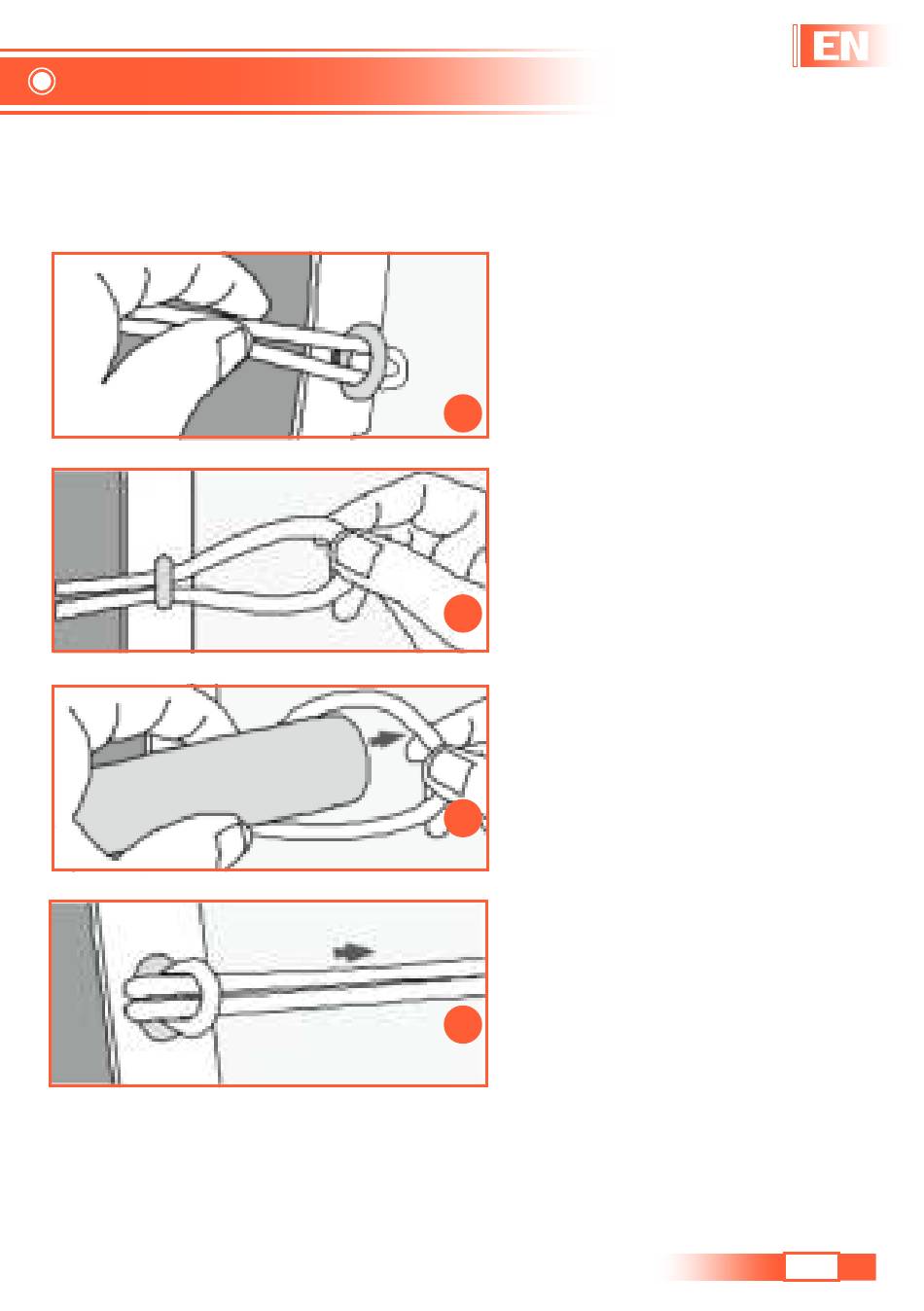 EN