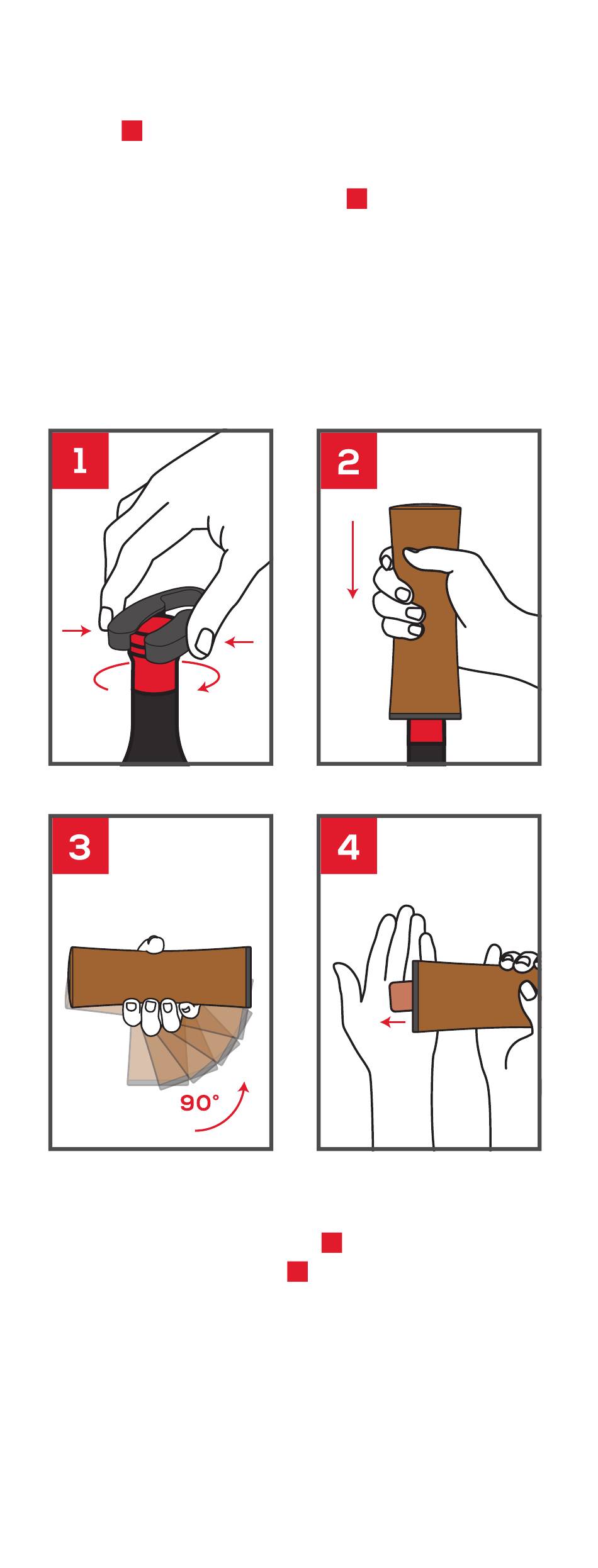 1

2

3

90°

4