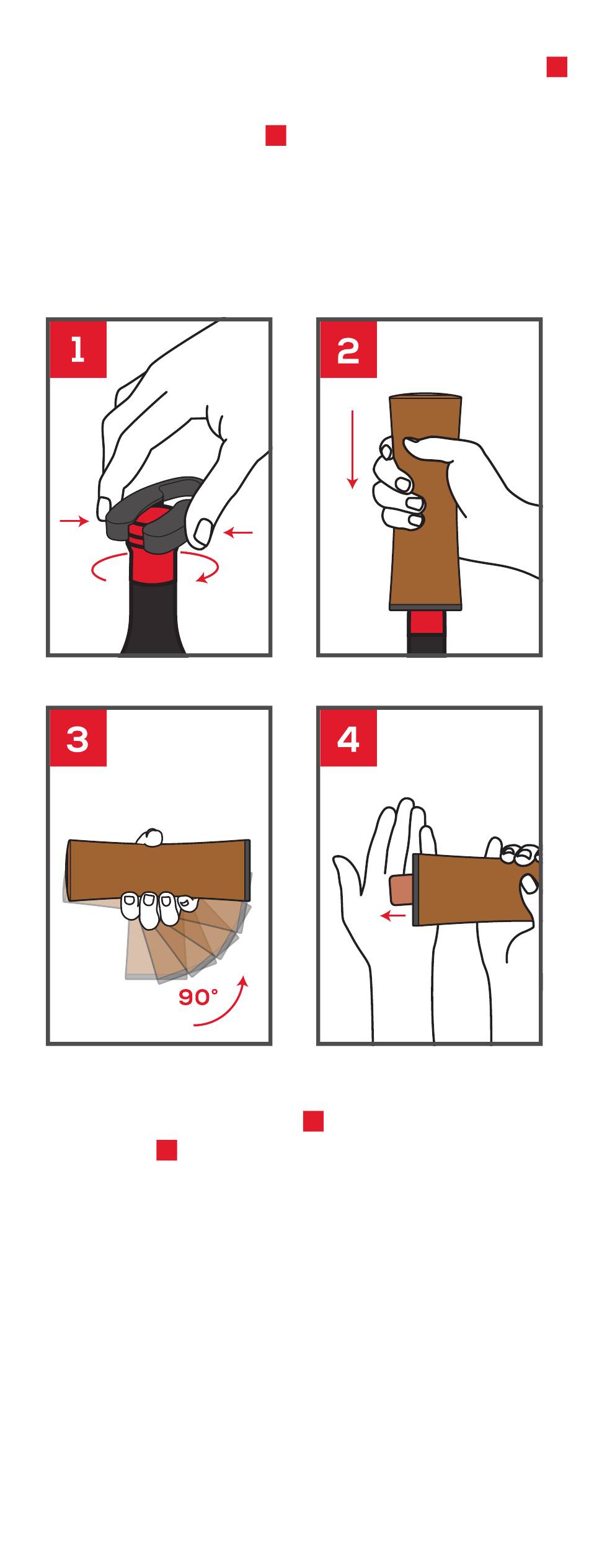 1

2

3

90°

4