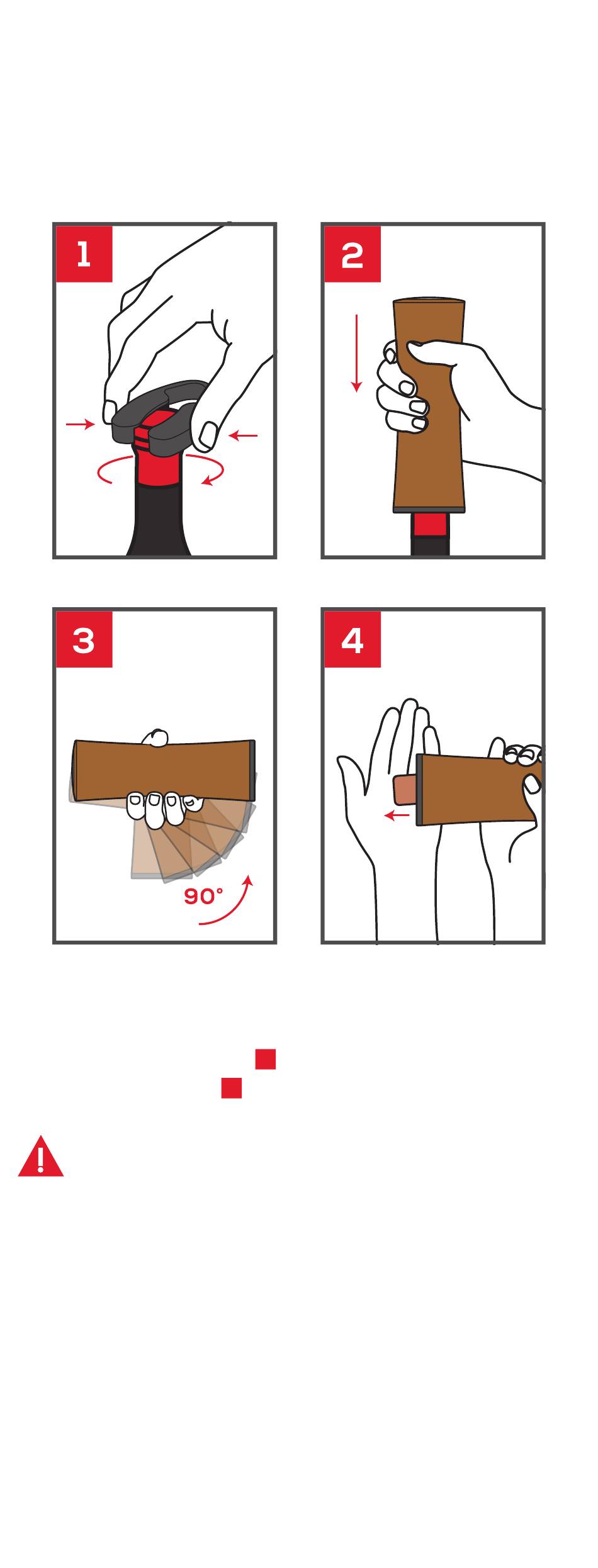 1

2

3

90°

4