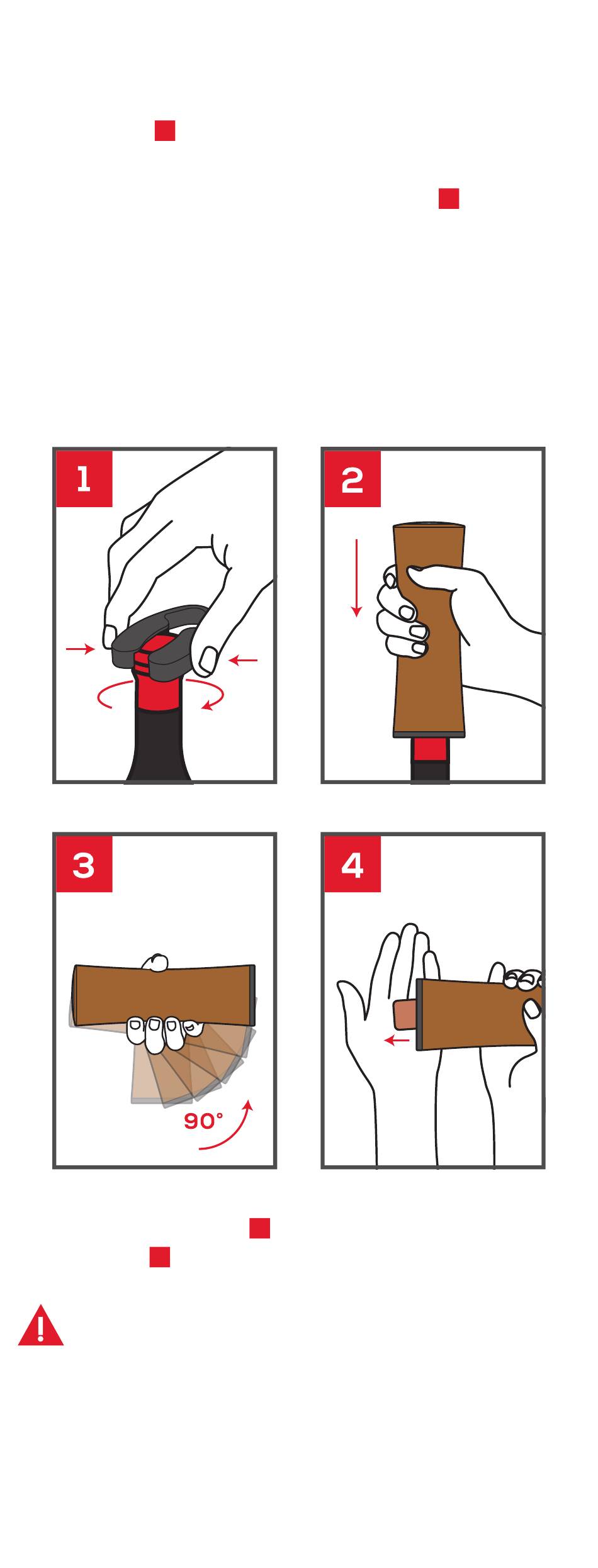 1

2

3

90°

4