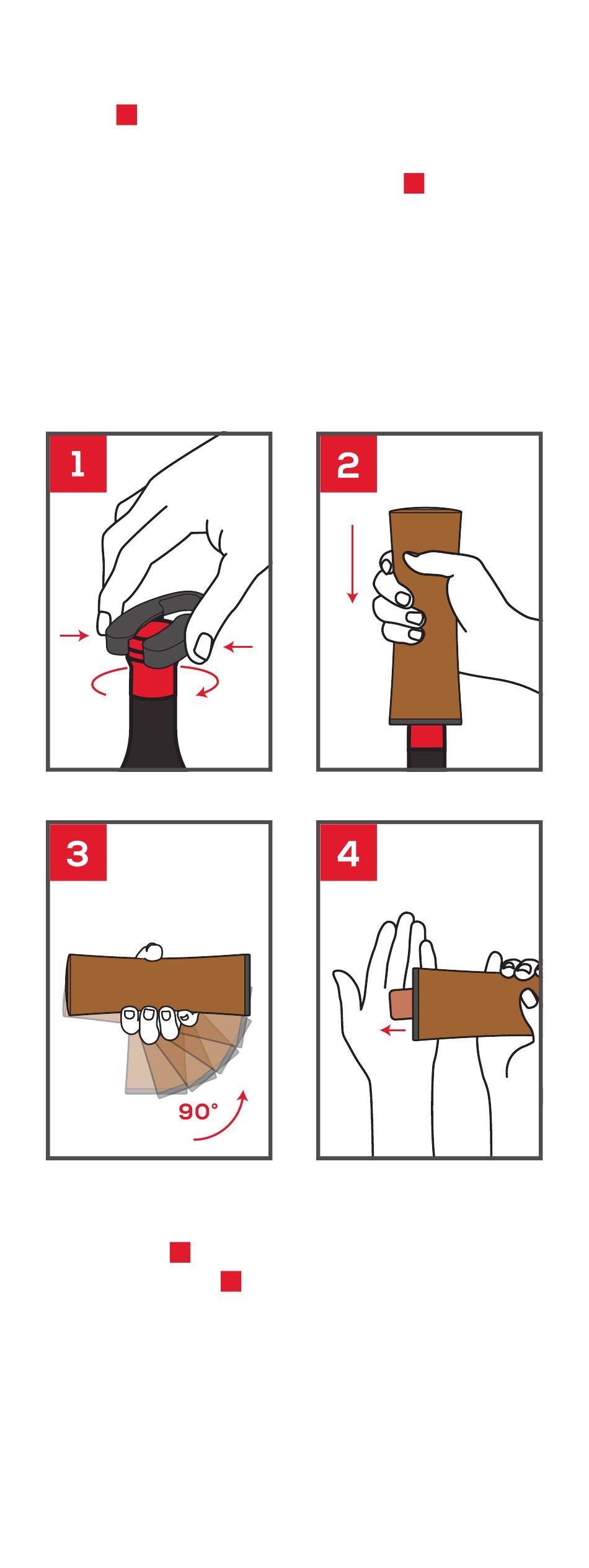 1

2

3

90°

4