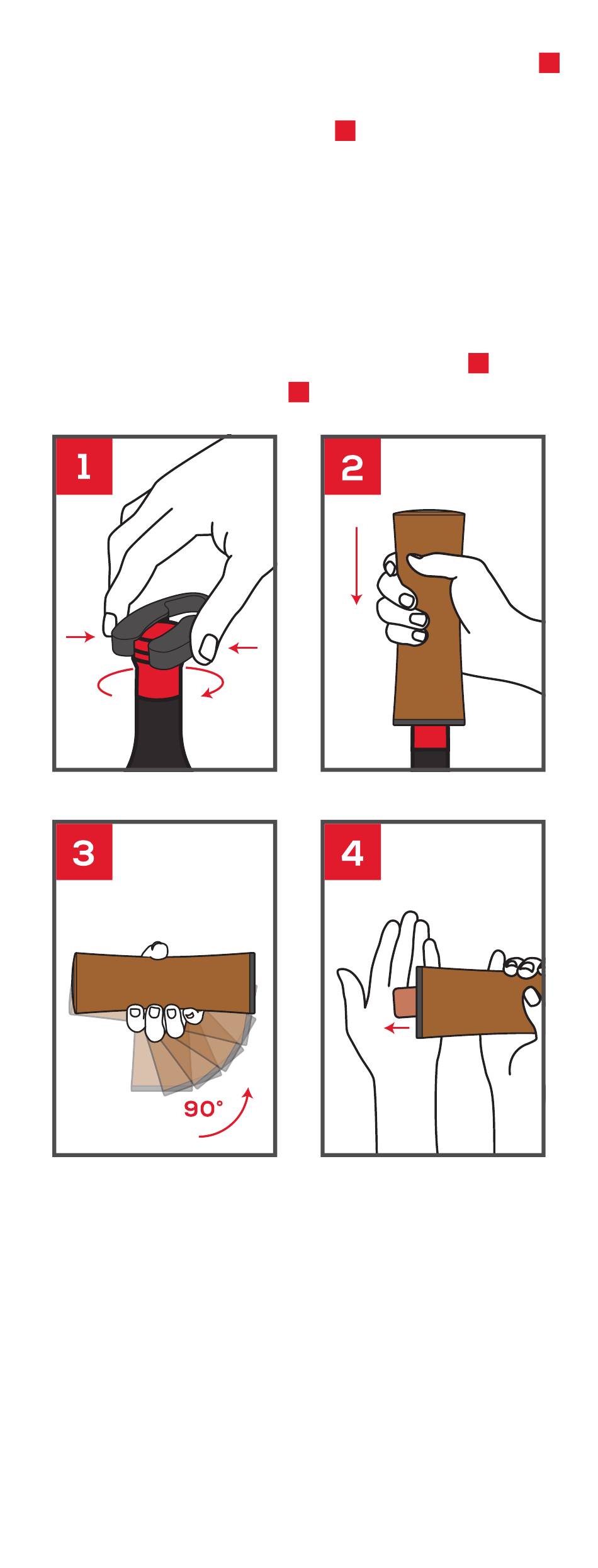 1

2

3

90°

4