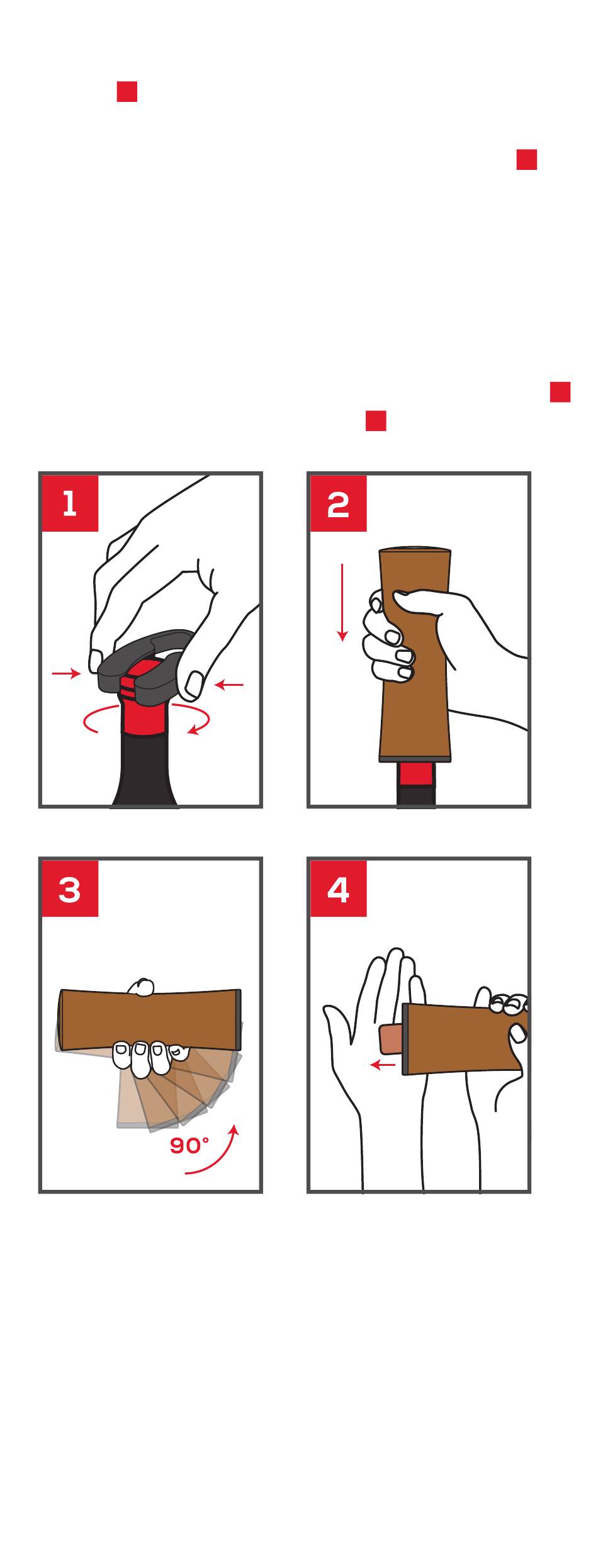 1

2

3

90°

4