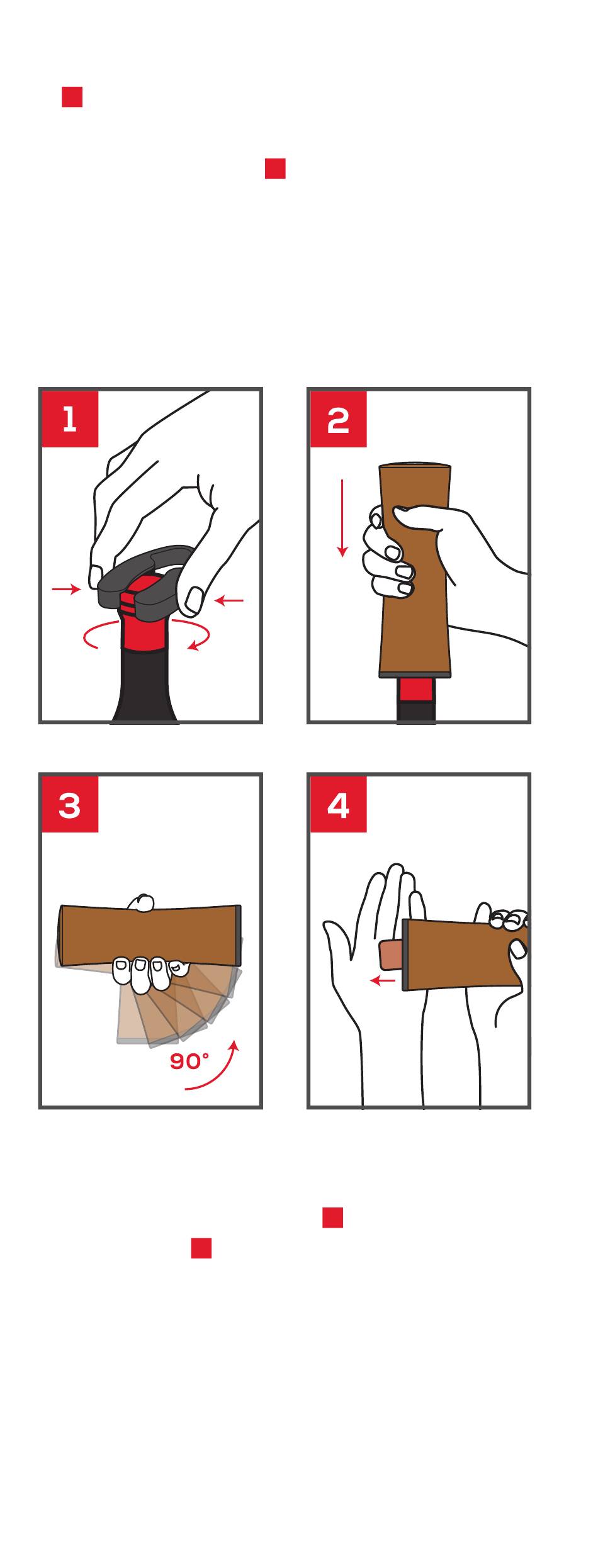 1

2

3

90°

4