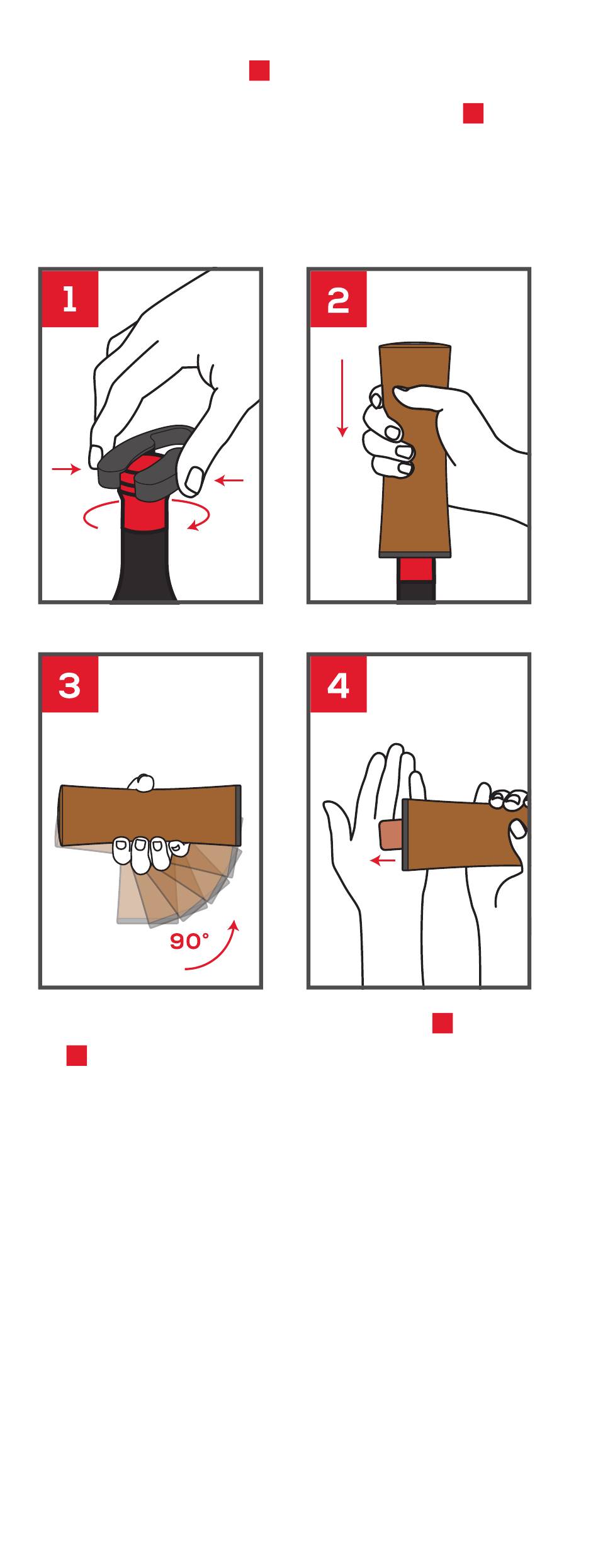 1

2

3

90°

4