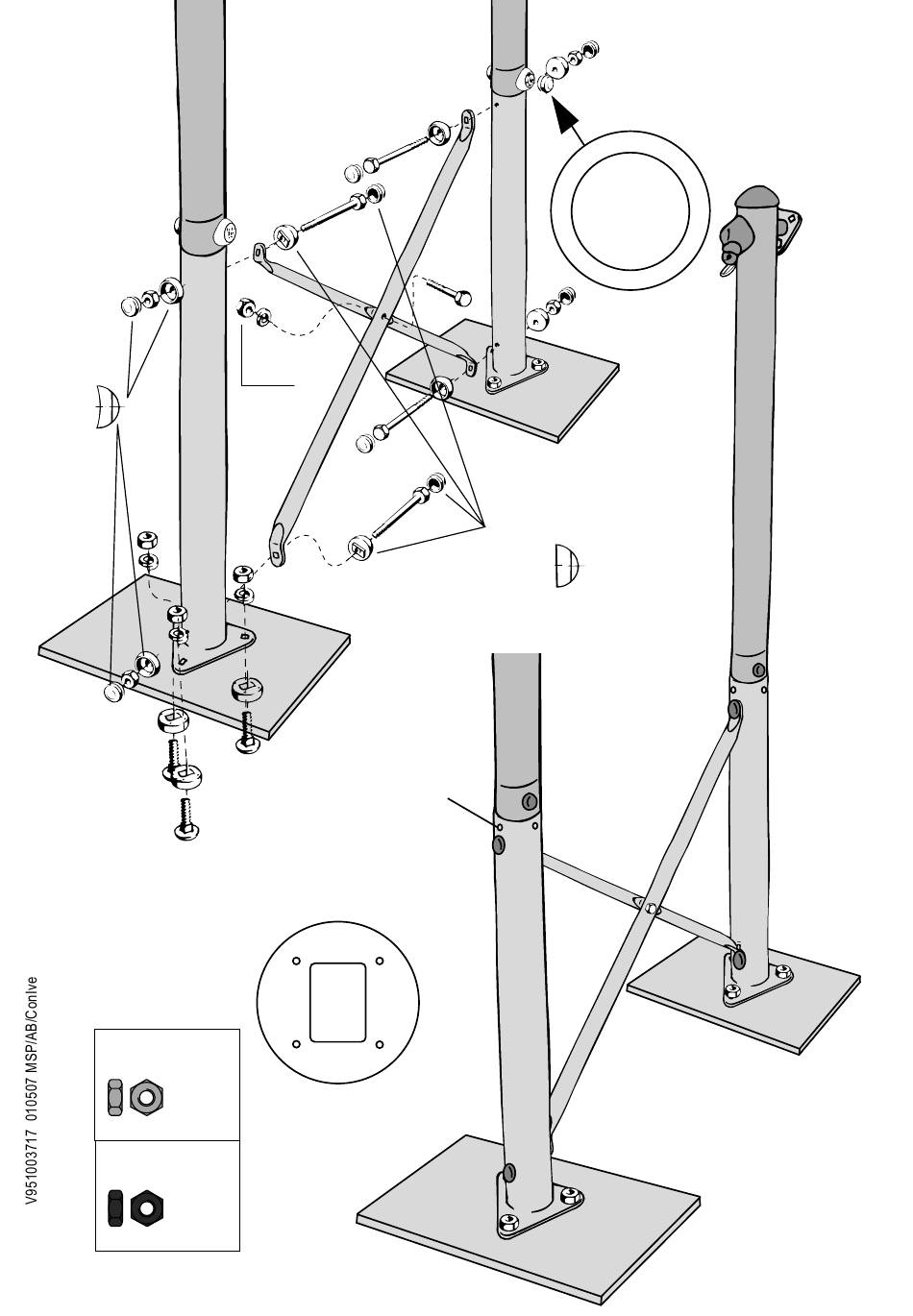 V951003717 010507 MSP/AB/Conlve