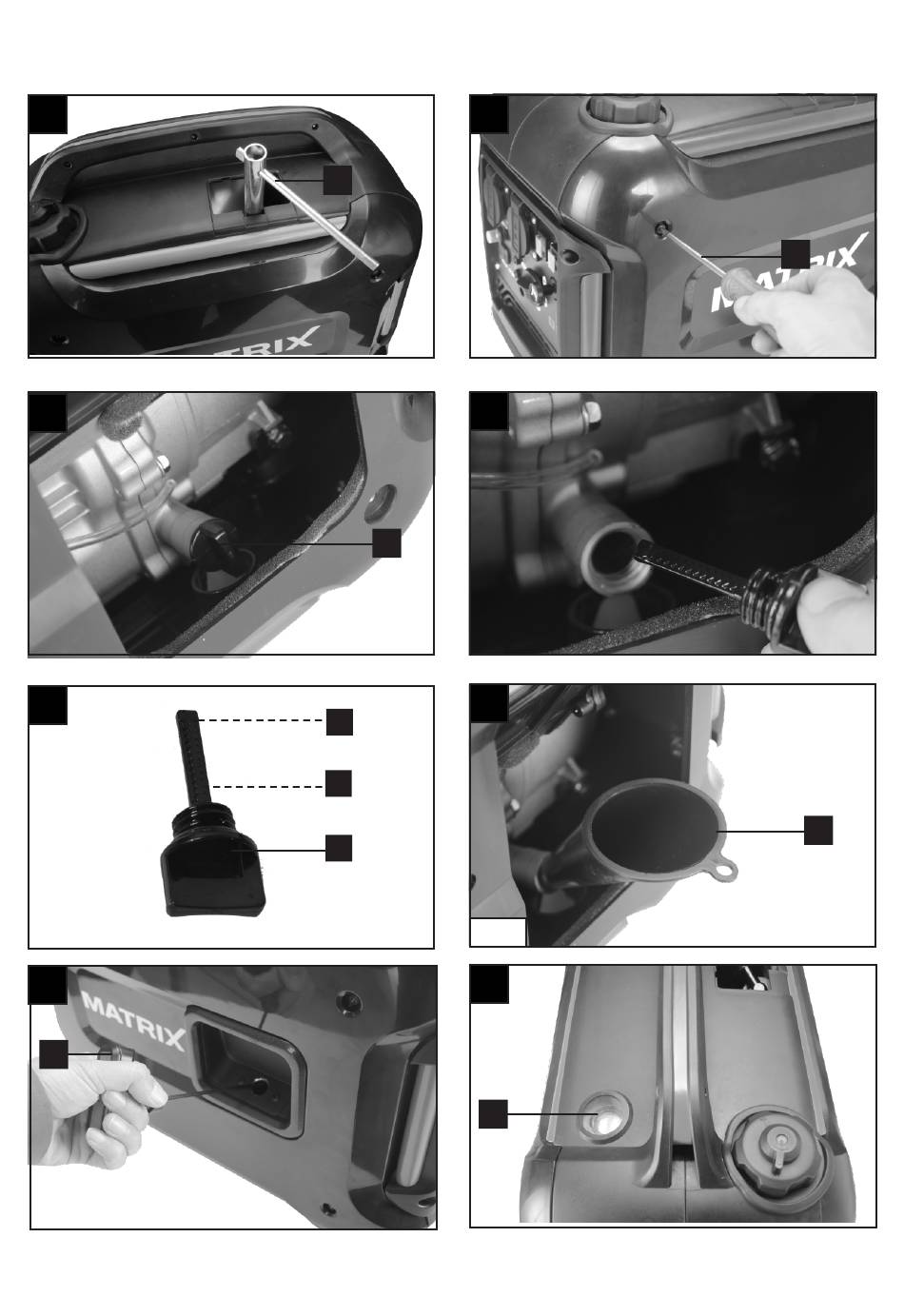 MATRIX

MATRIX

MATRIX