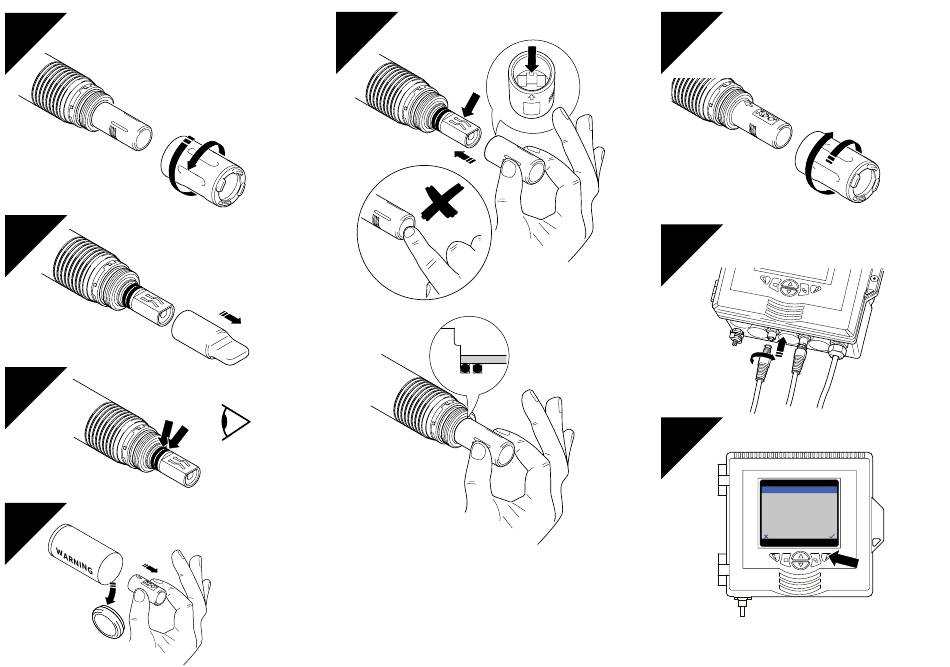 WARNING