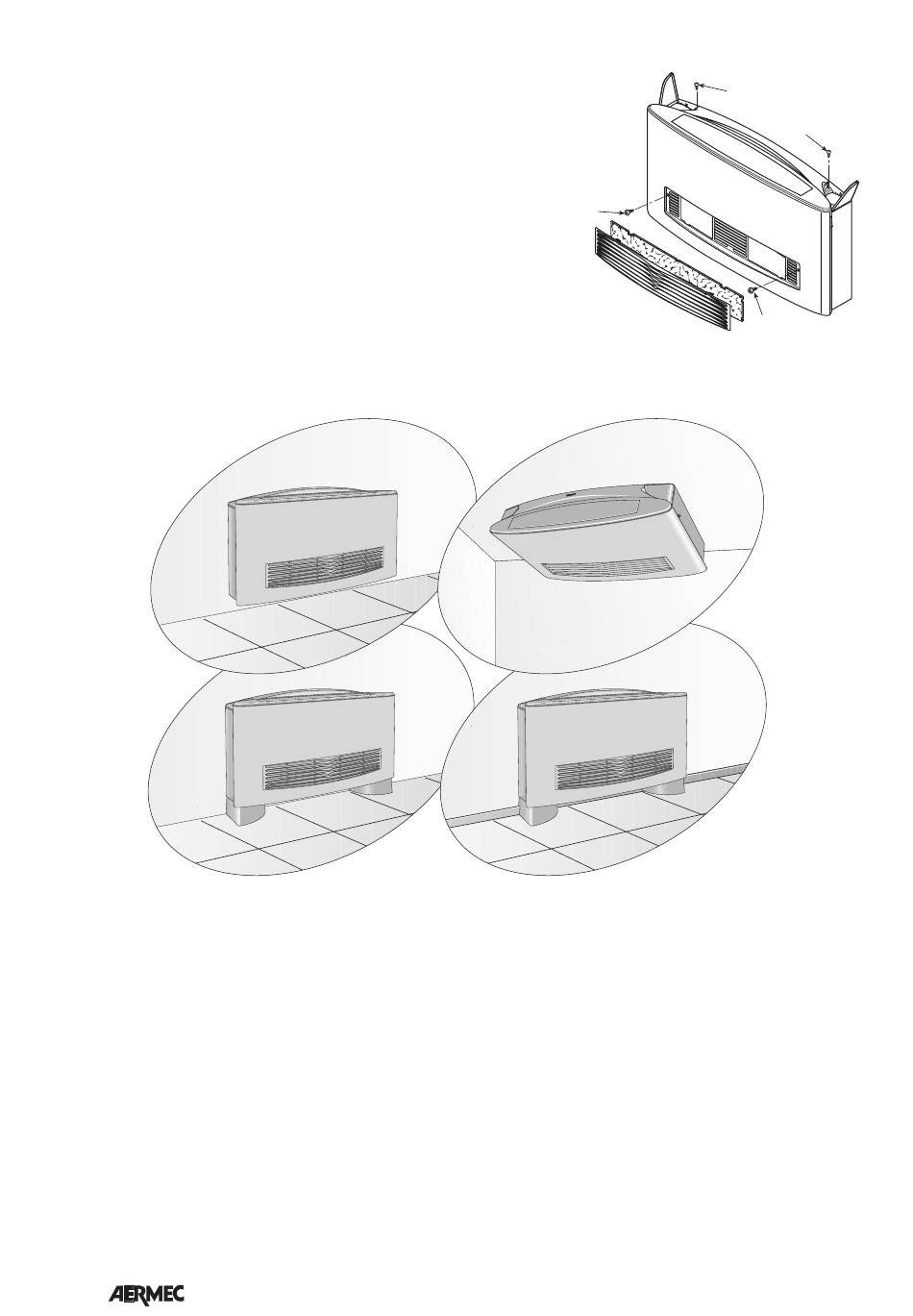 AERMEC