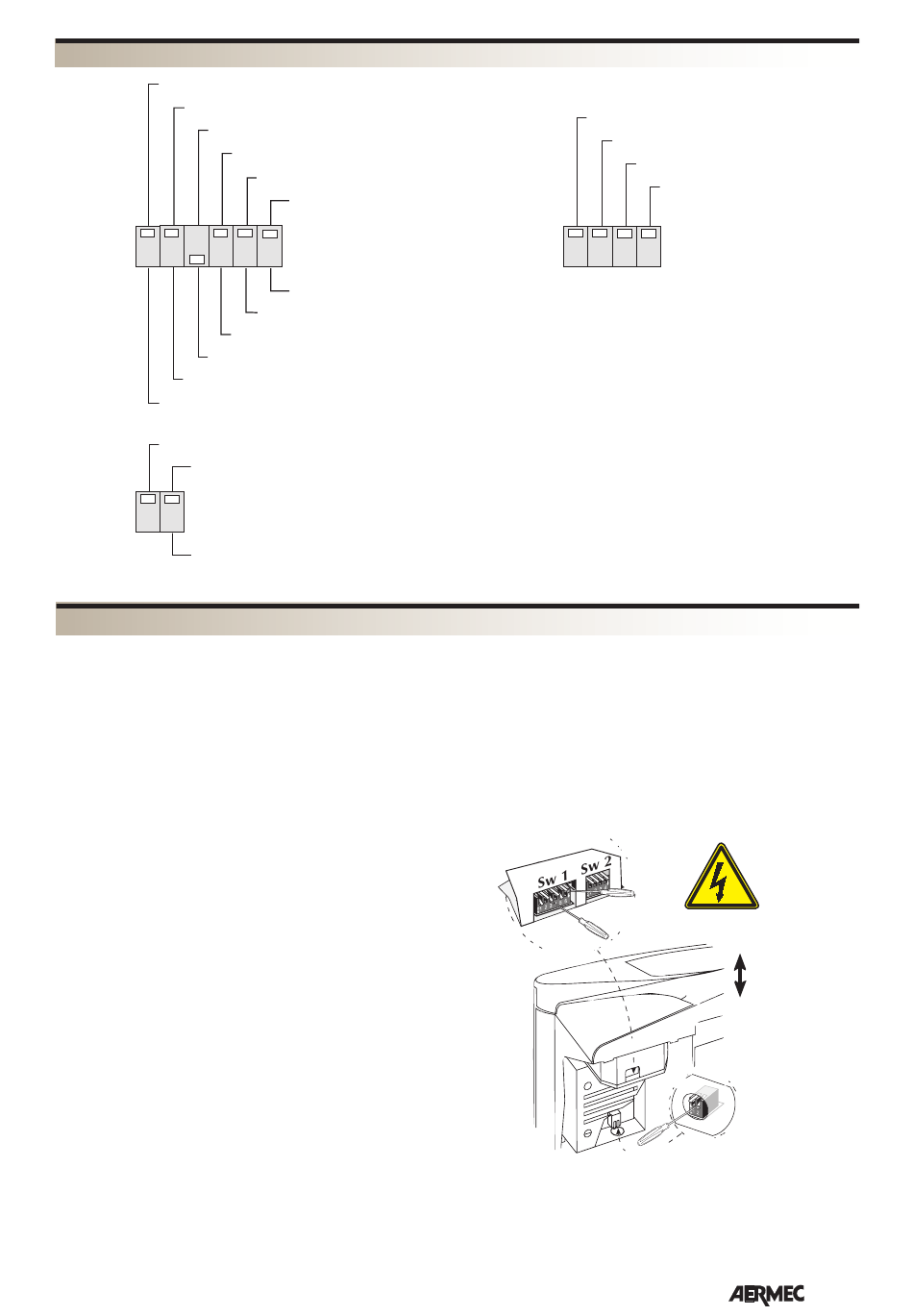 Sw 1

Sw 2

AERMEC