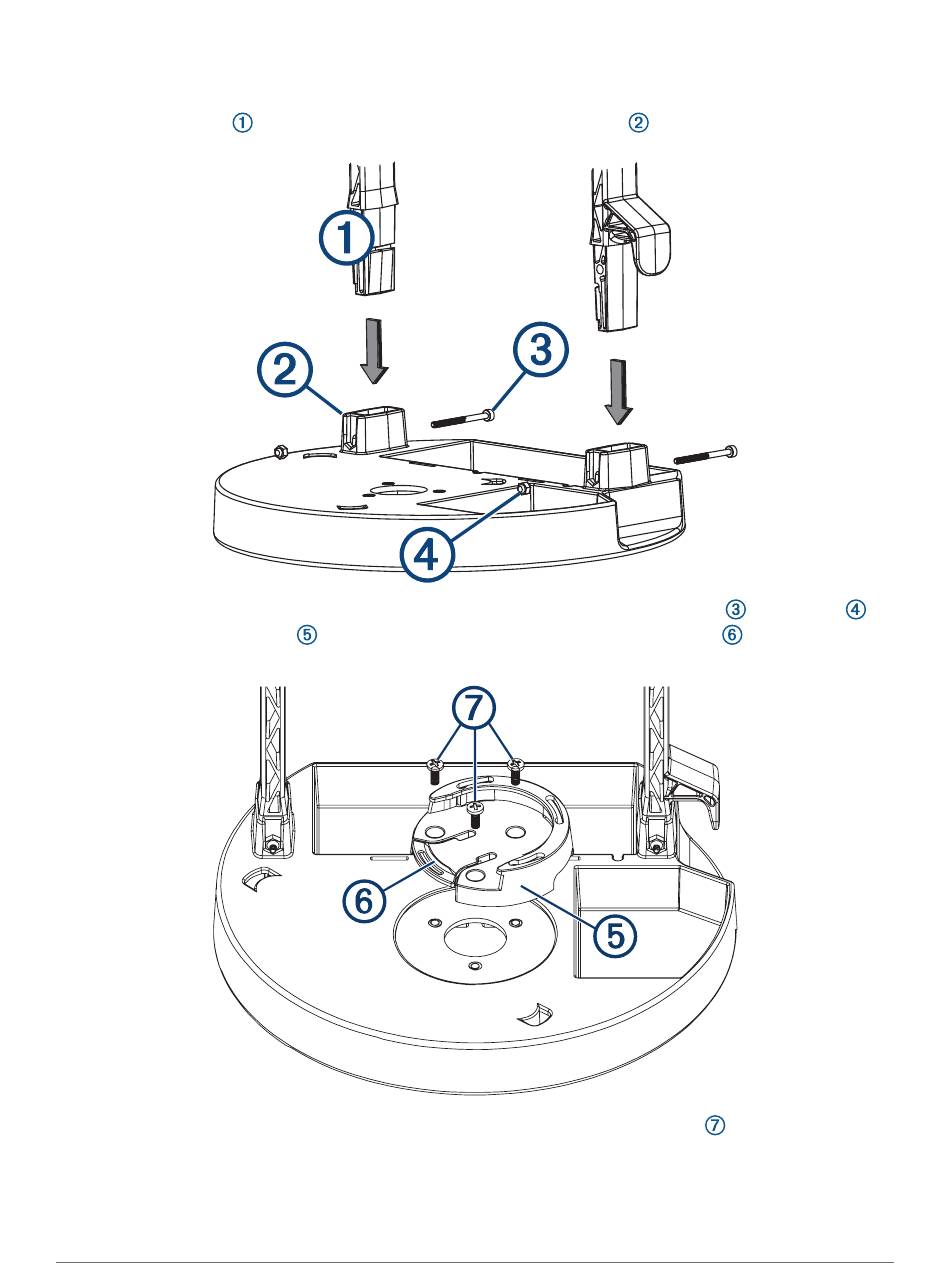 ①
②
1
2
3
4
③
④
⑤
⑥
7
6
5
⑦