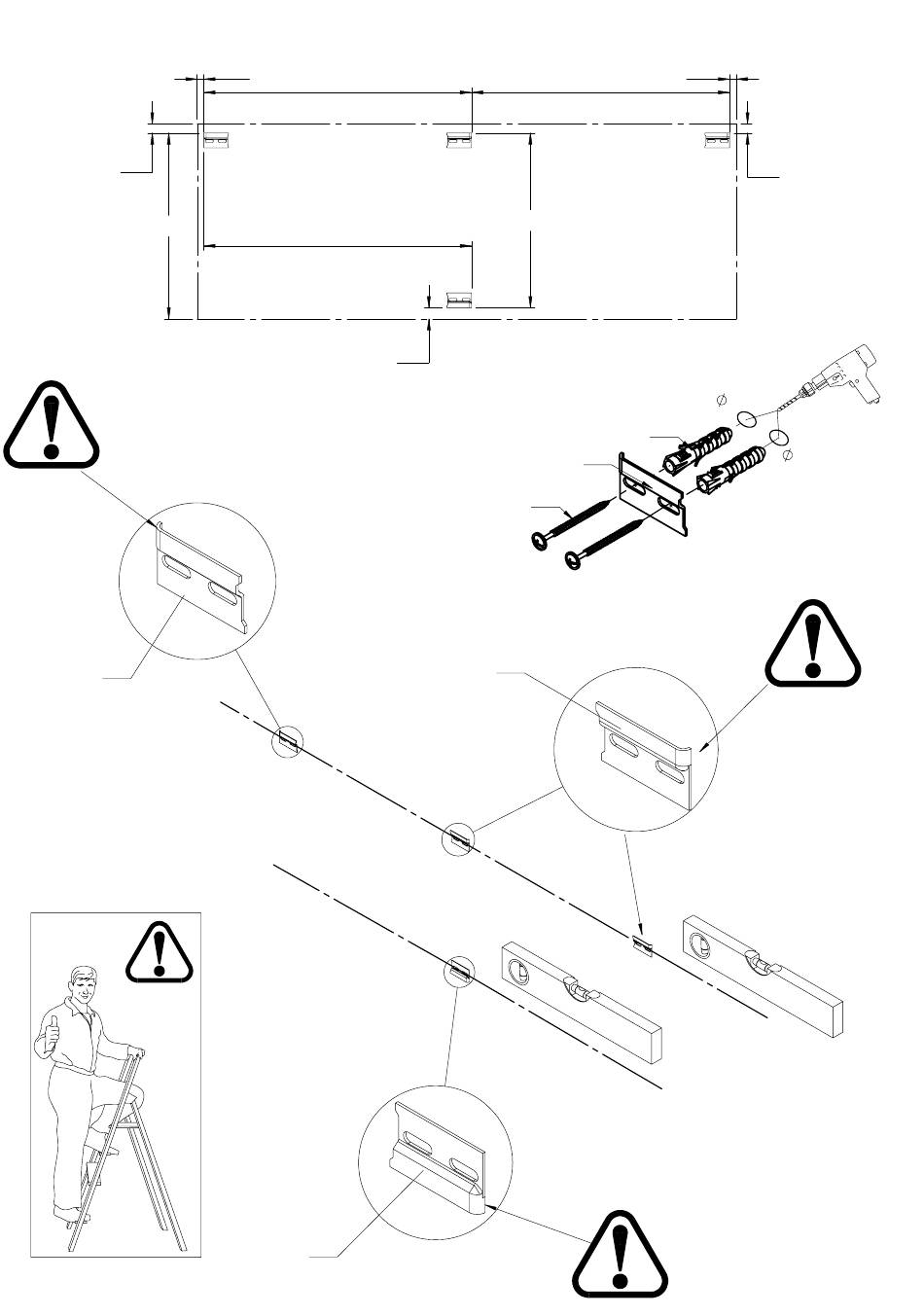 $\varnothing$
$\varnothing$