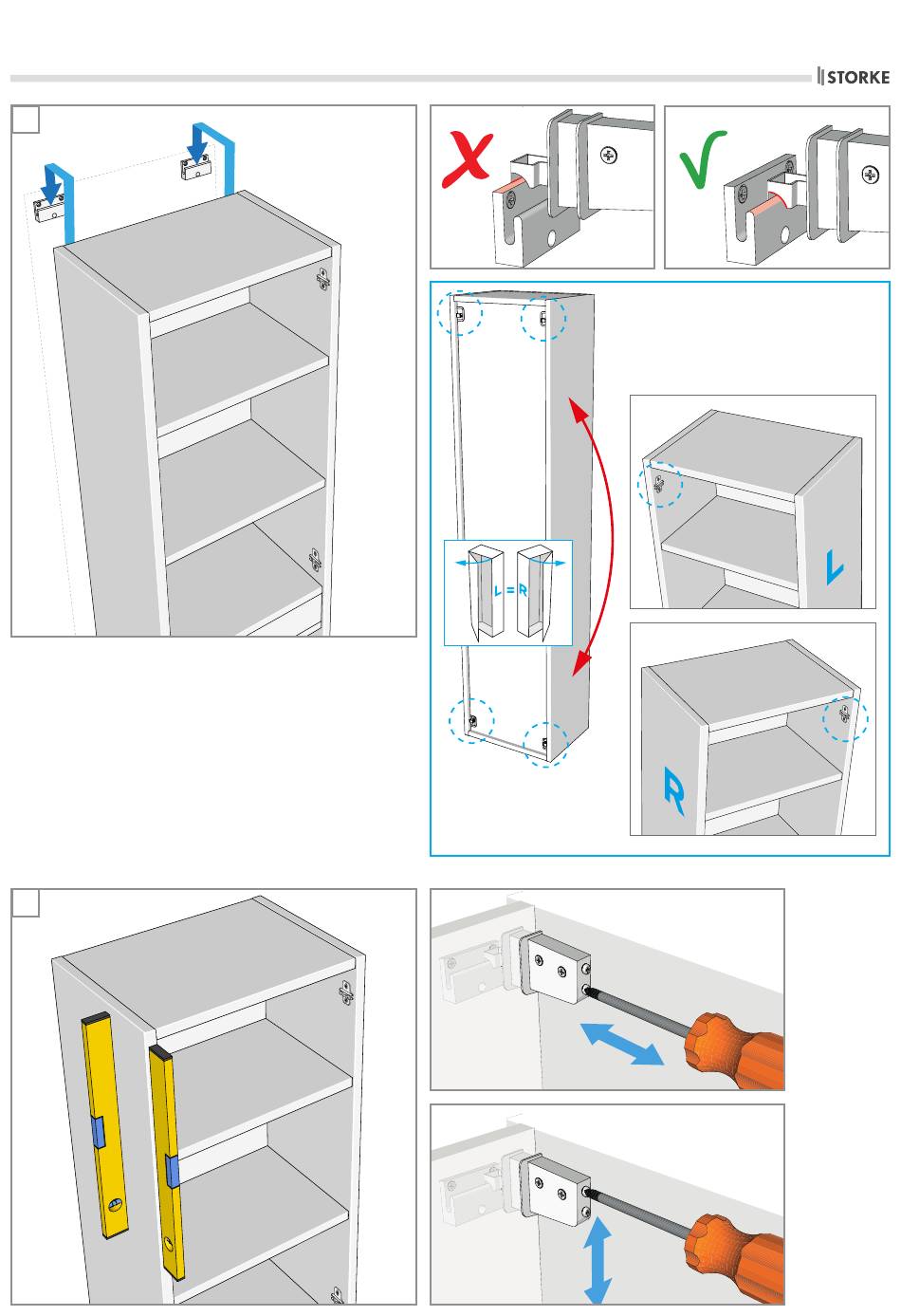 STORKE

L = R

L

R