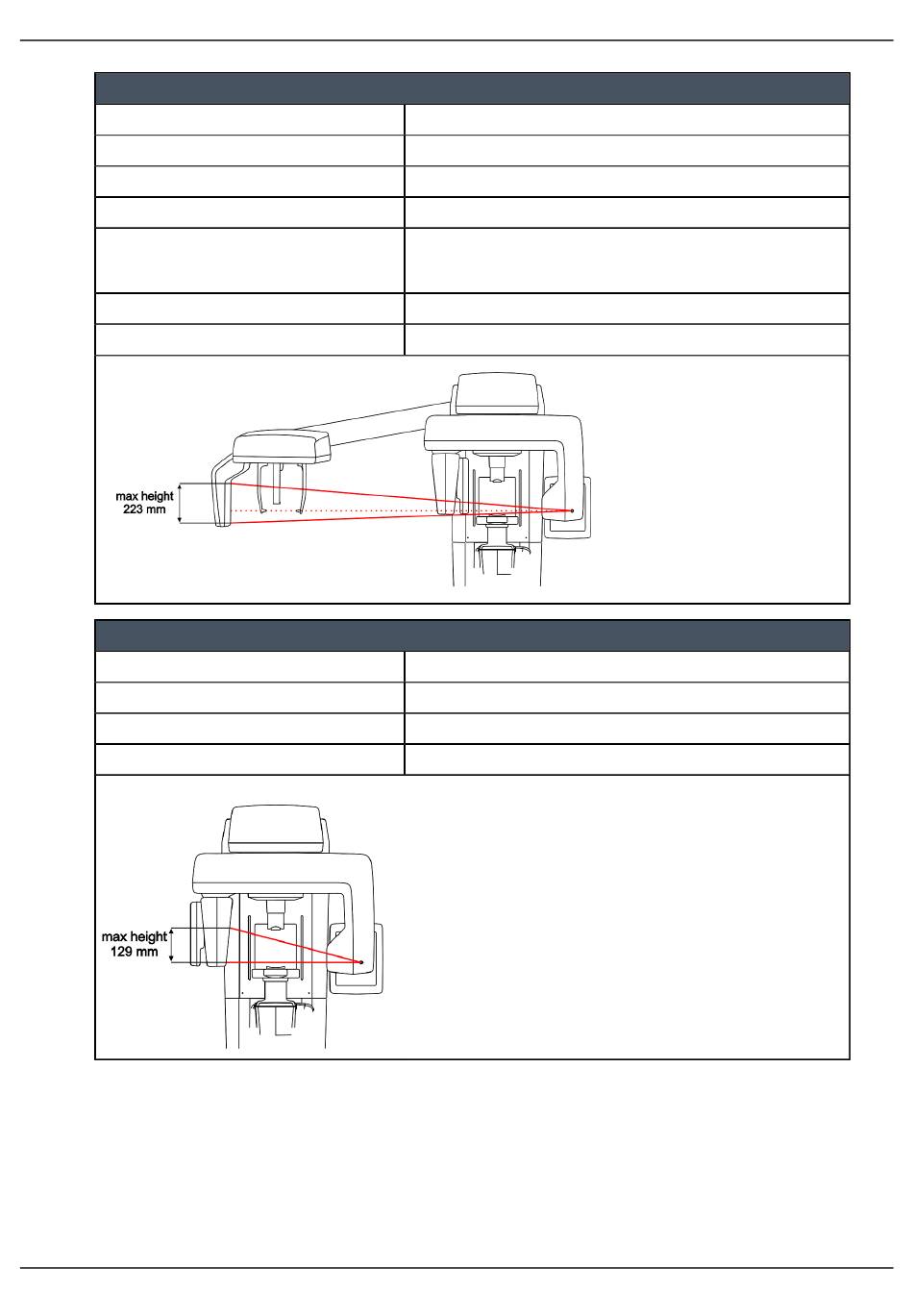 max height
223 mm

max height
129 mm