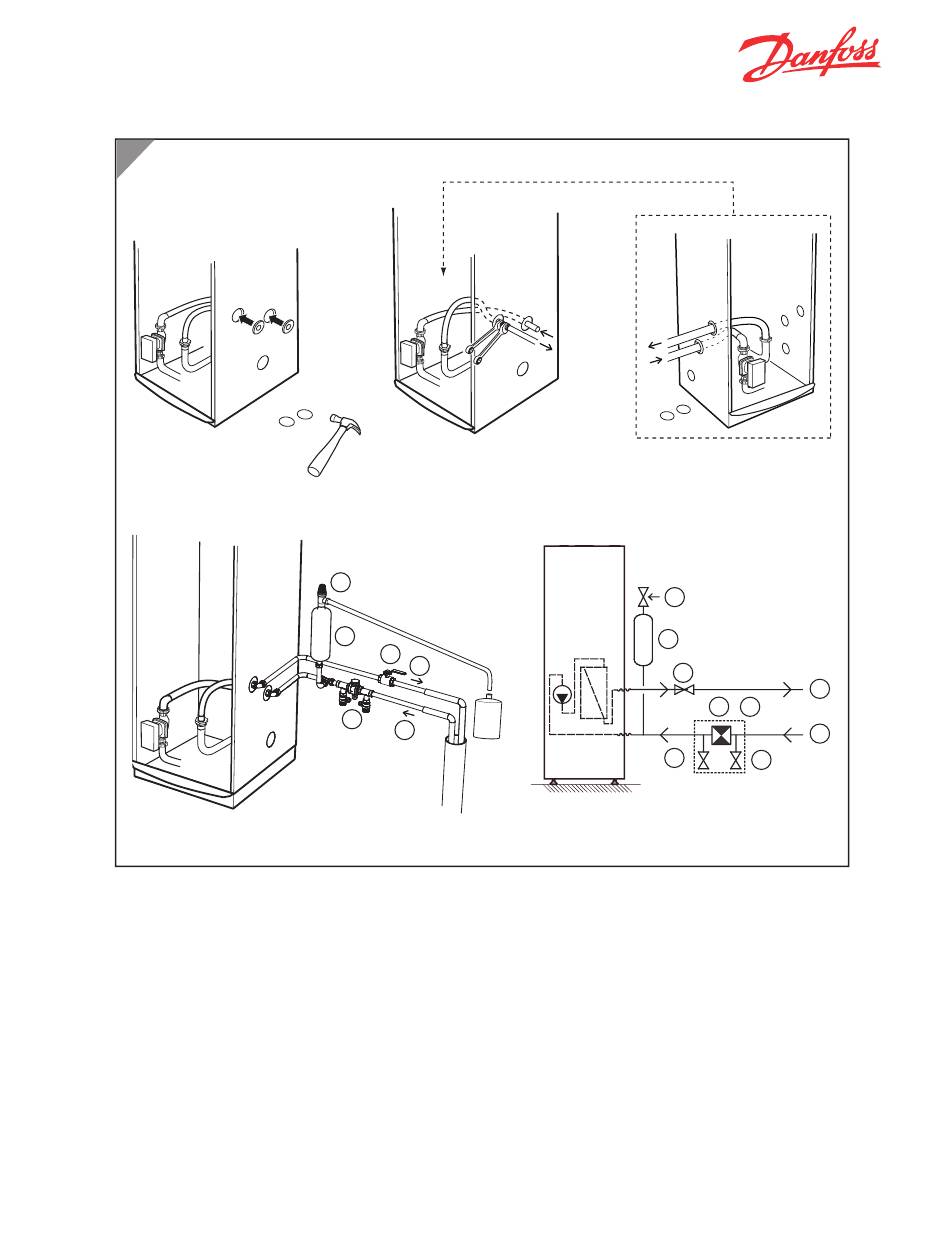 Danfoss