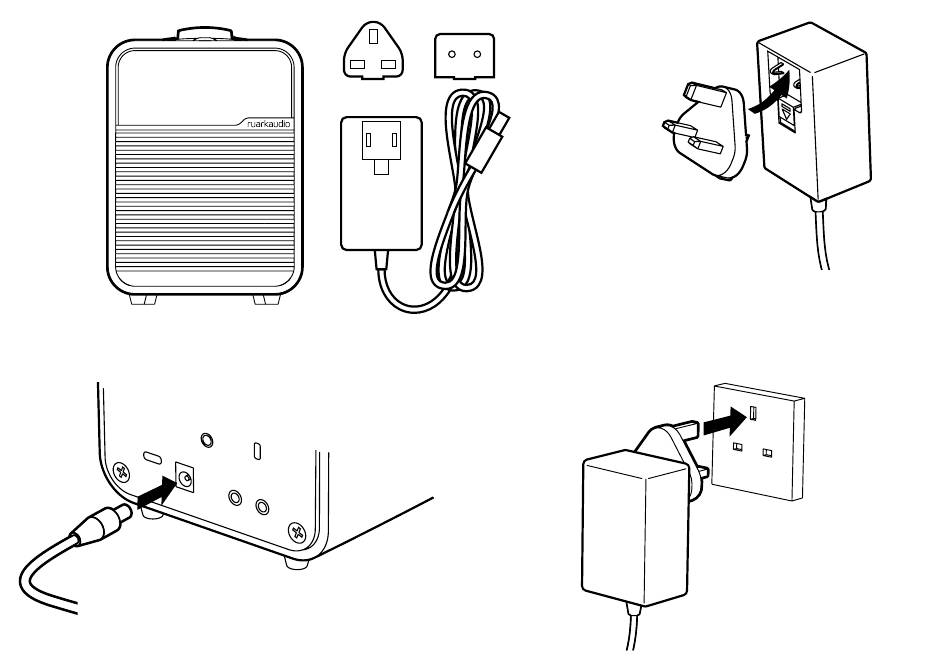 ruarkaudio