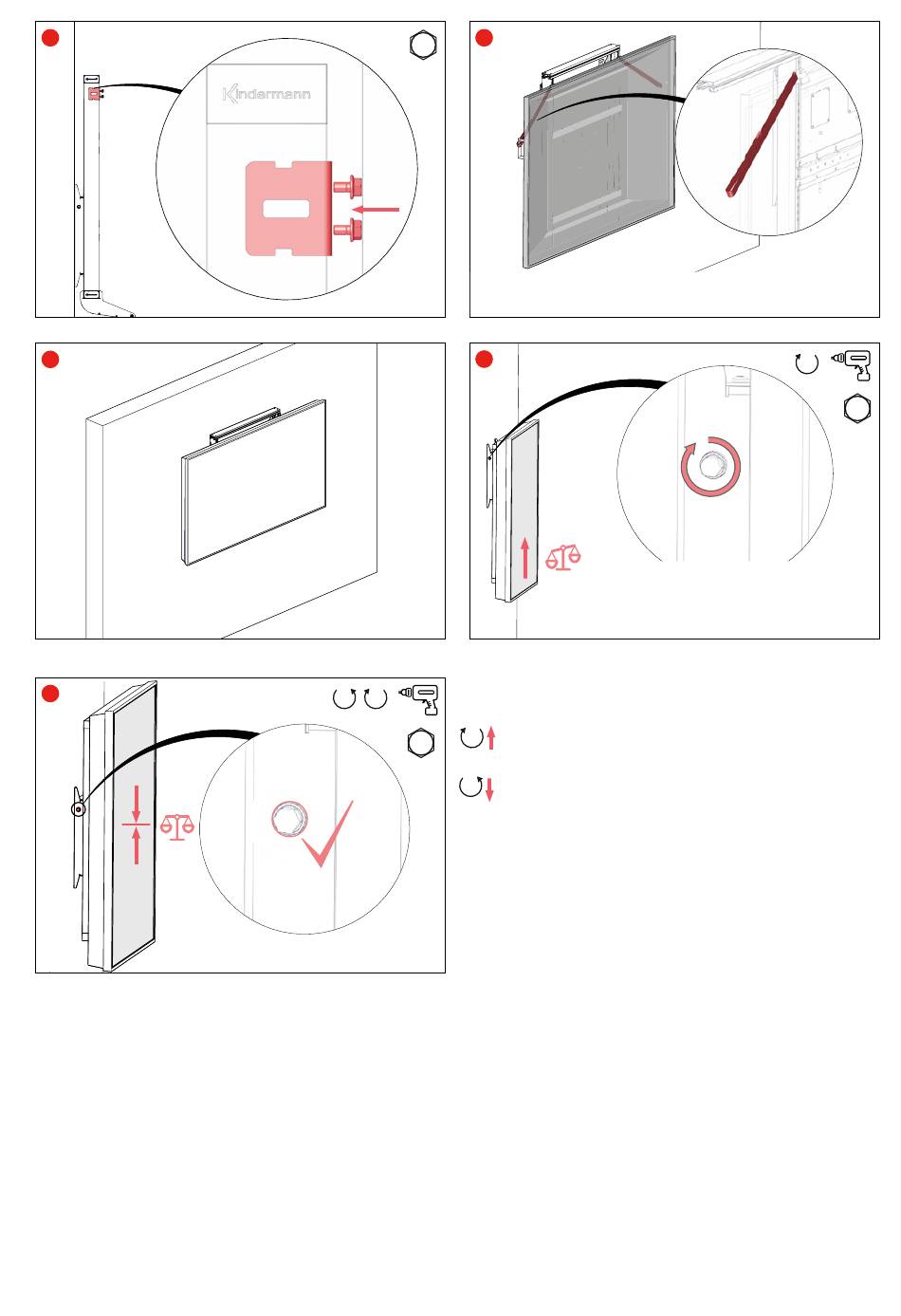 Kindermann