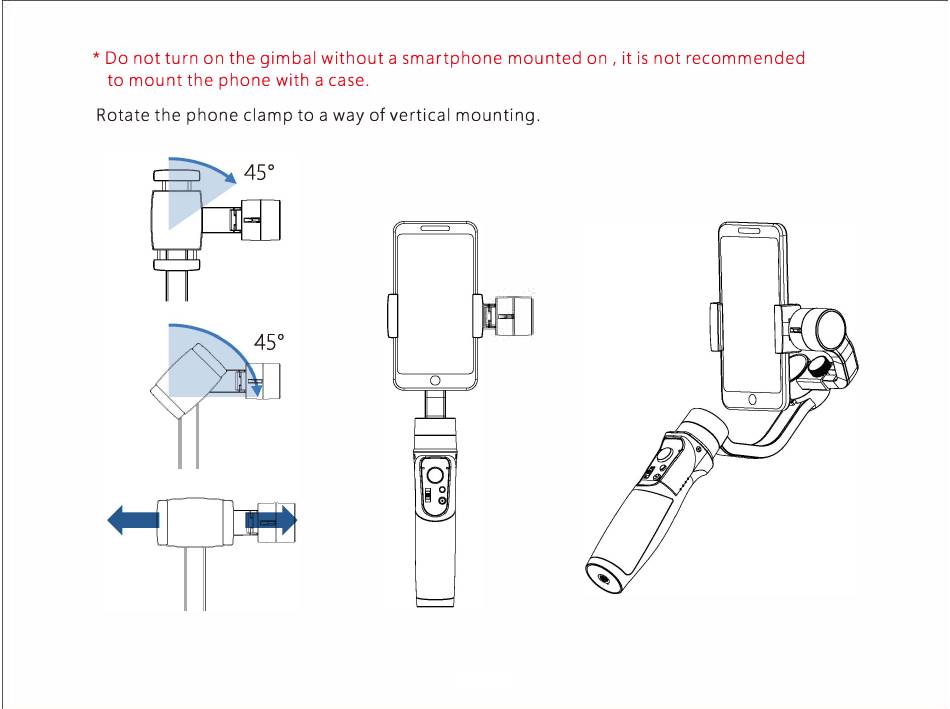 * Do not turn on the gimbal without a smartphone mounted on , it is not recommended to mount the phone with a case.

Rotate the phone clamp to a way of vertical mounting.

45°

45°