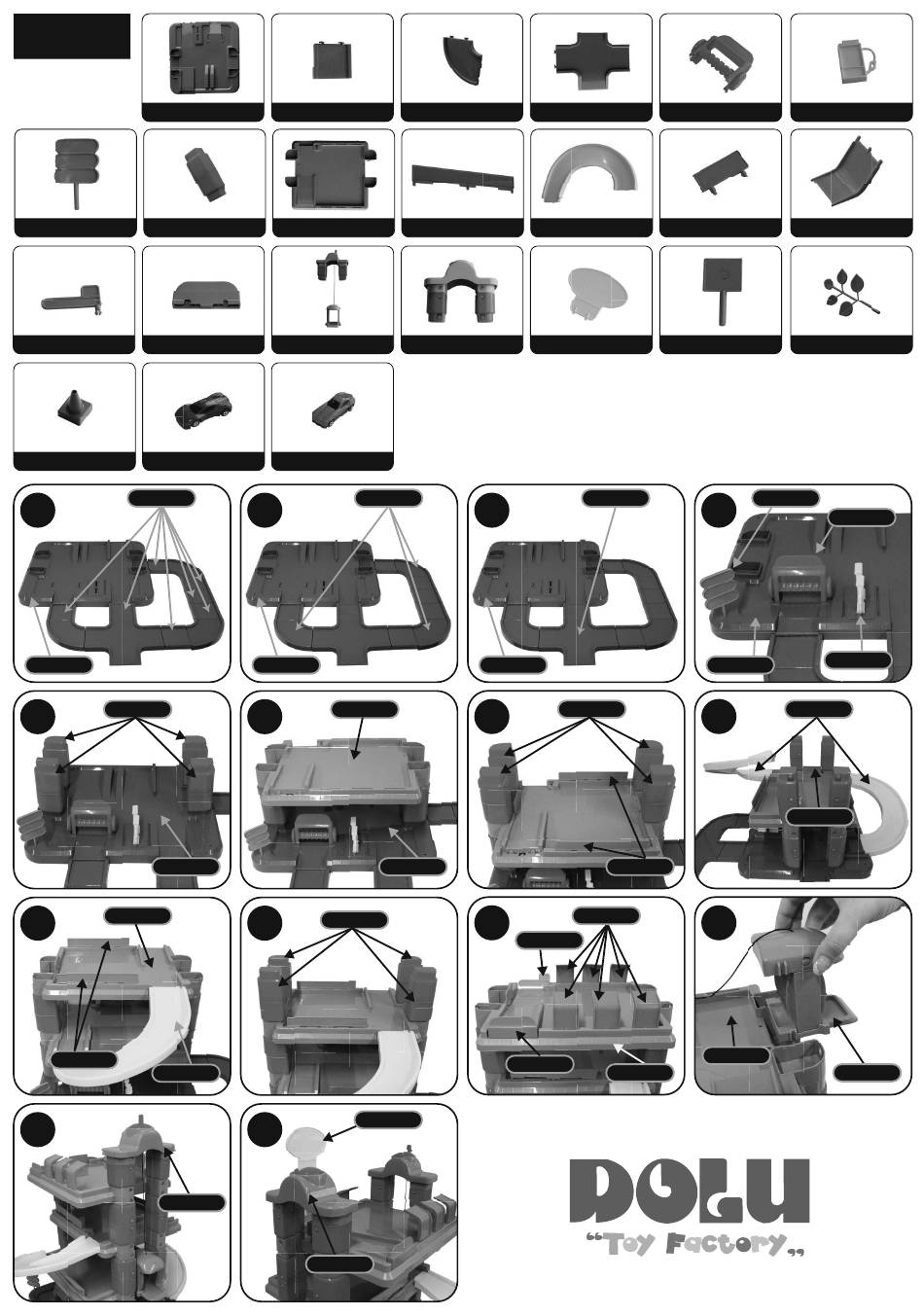 DOLU
"Toy Factory"