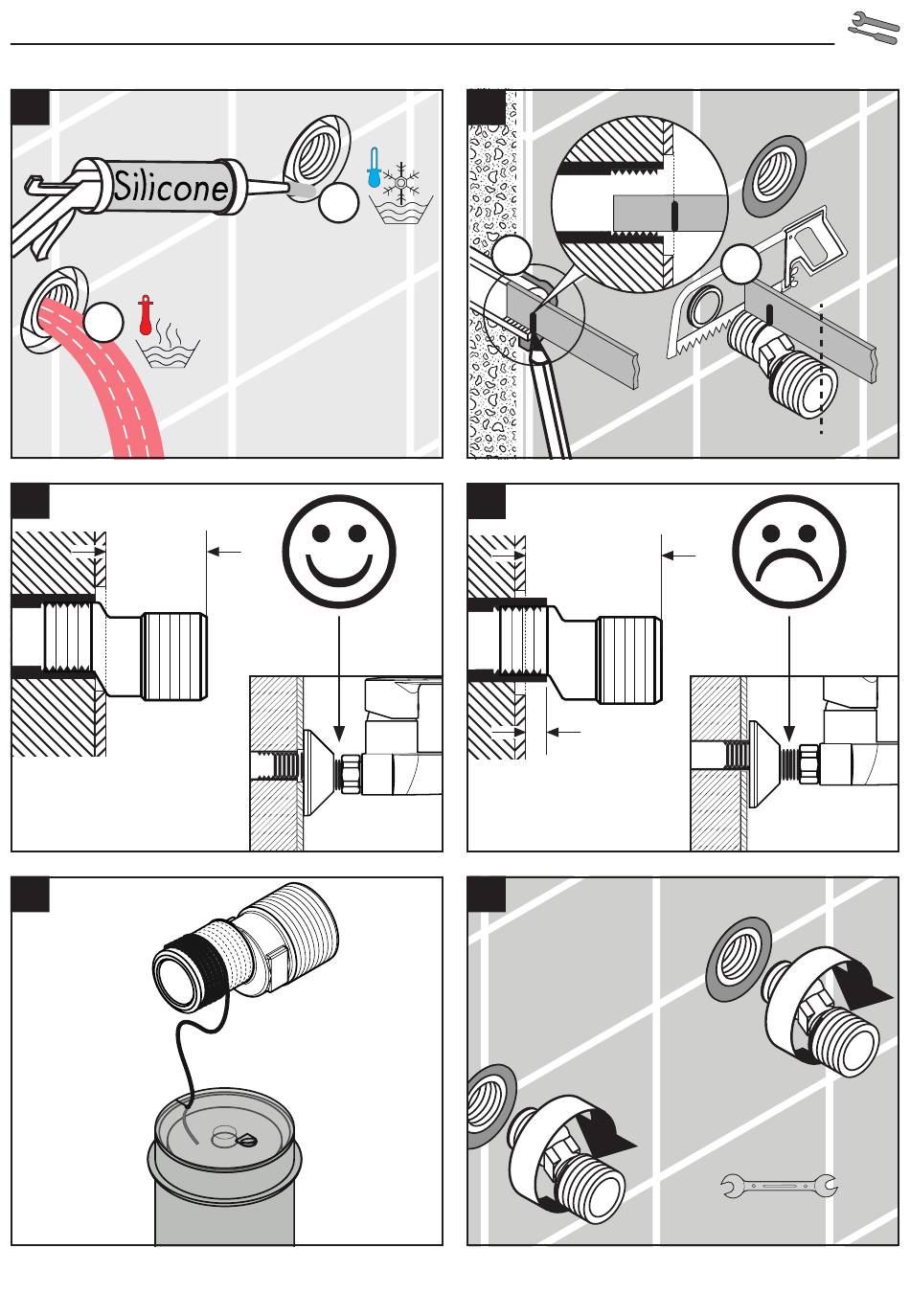 Silicone