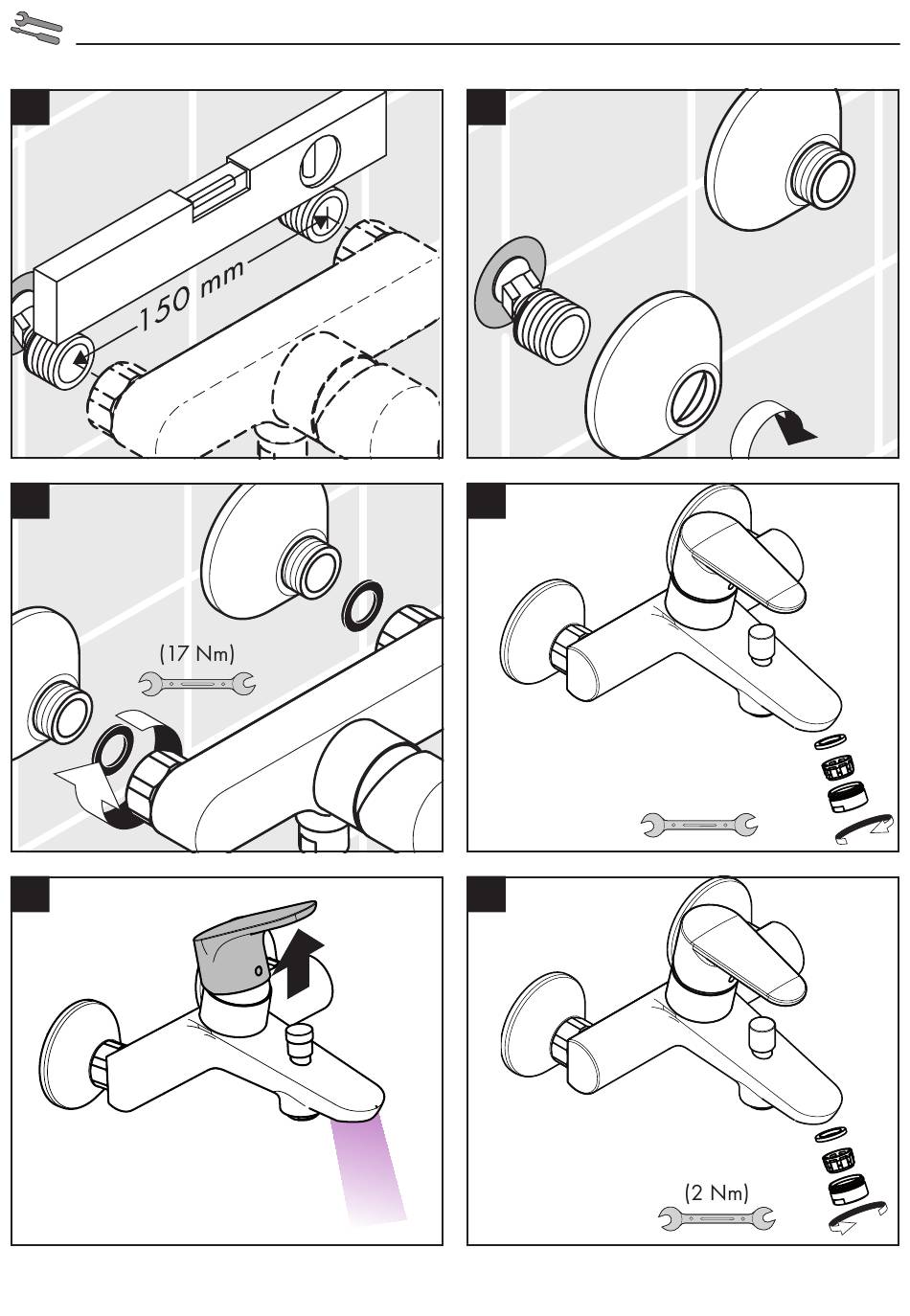 150 mm

(17 Nm)

(2 Nm)