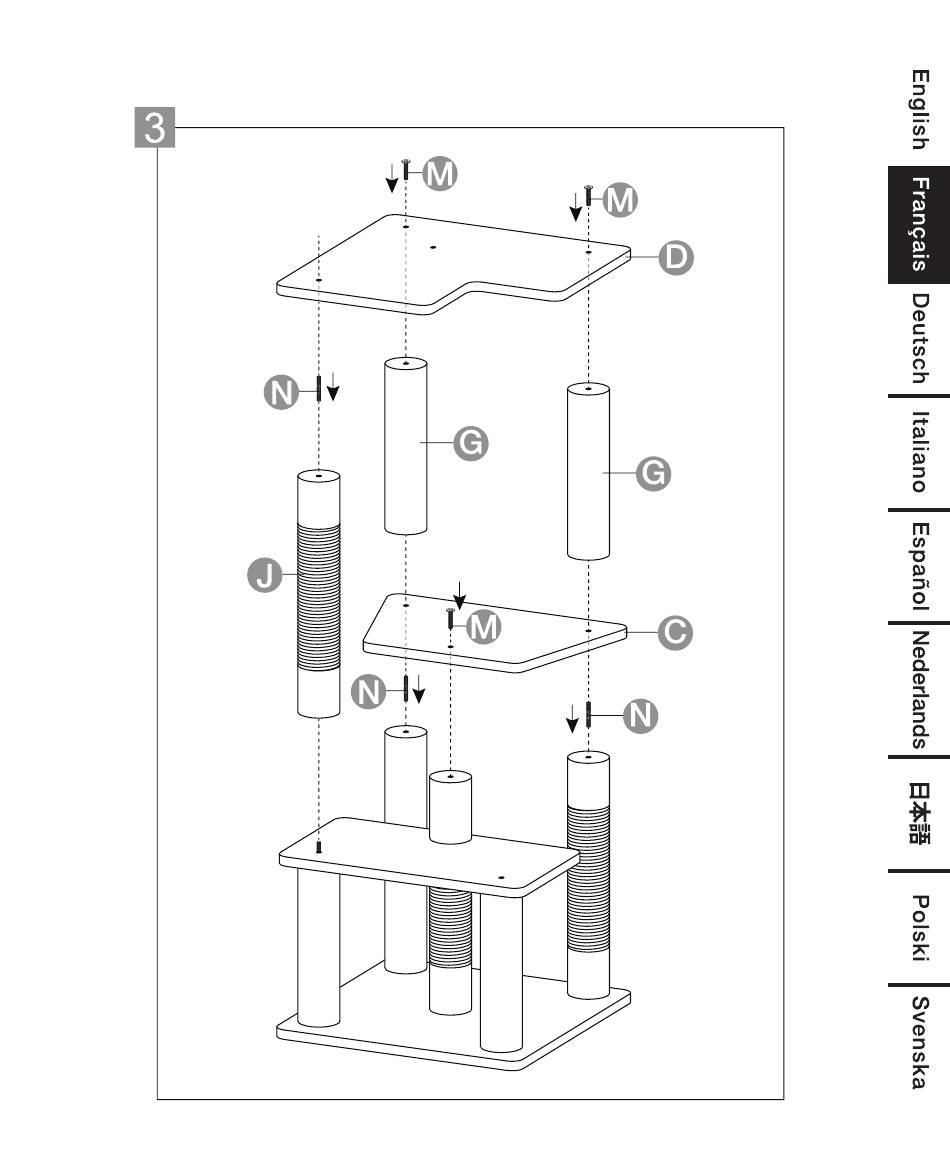 3

M
M
D
N
G
G
J
M
C
N
N

English
Français
Deutsch
Italiano
Español
Nederlands
日本語
Polski
Svenska