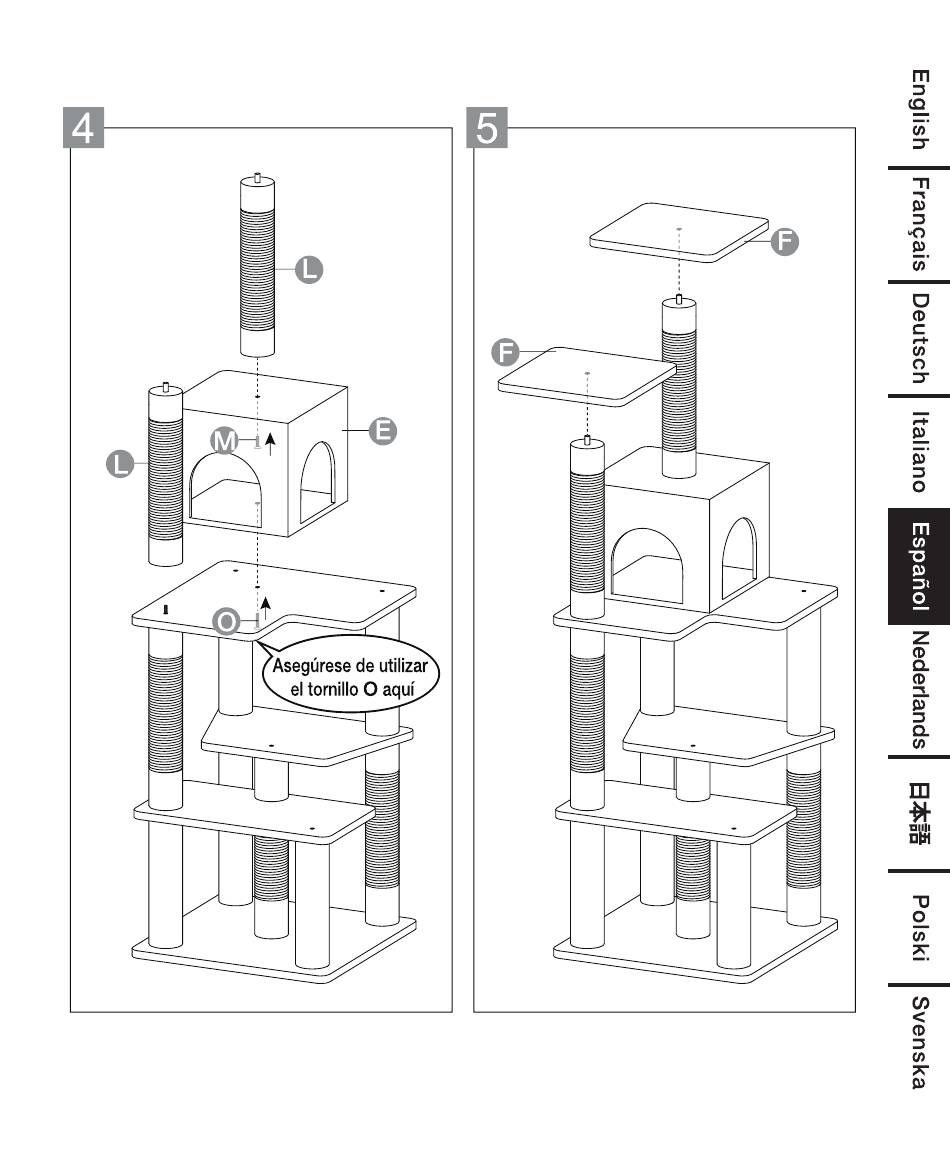 4

L

L

M

E

O

Asegúrese de utilizar el tornillo O aquí

5

F

F

English
Français
Deutsch
Italiano
Español
Nederlands
日本語
Polski
Svenska