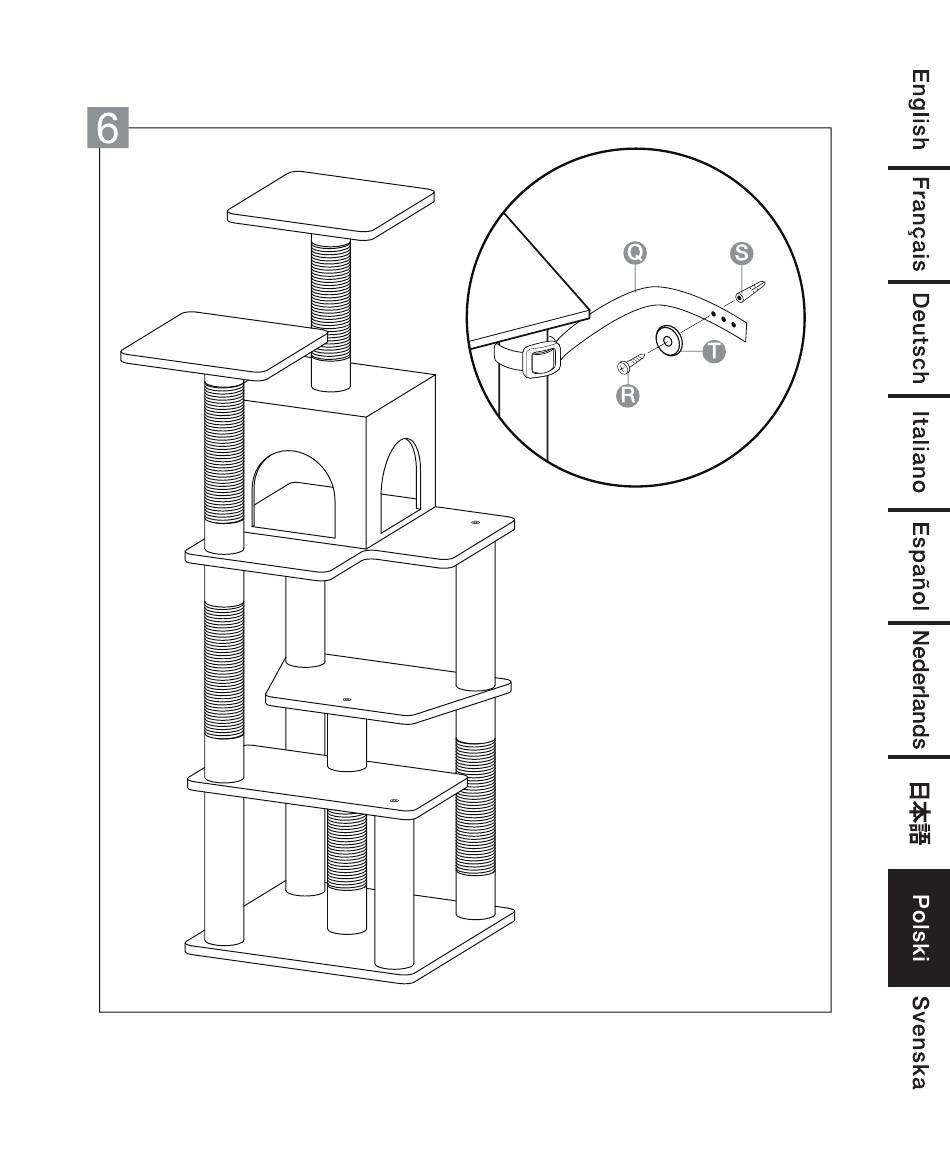 6

Q
S
T
R

English
Français
Deutsch
Italiano
Español
Nederlands
日本語
Polski
Svenska