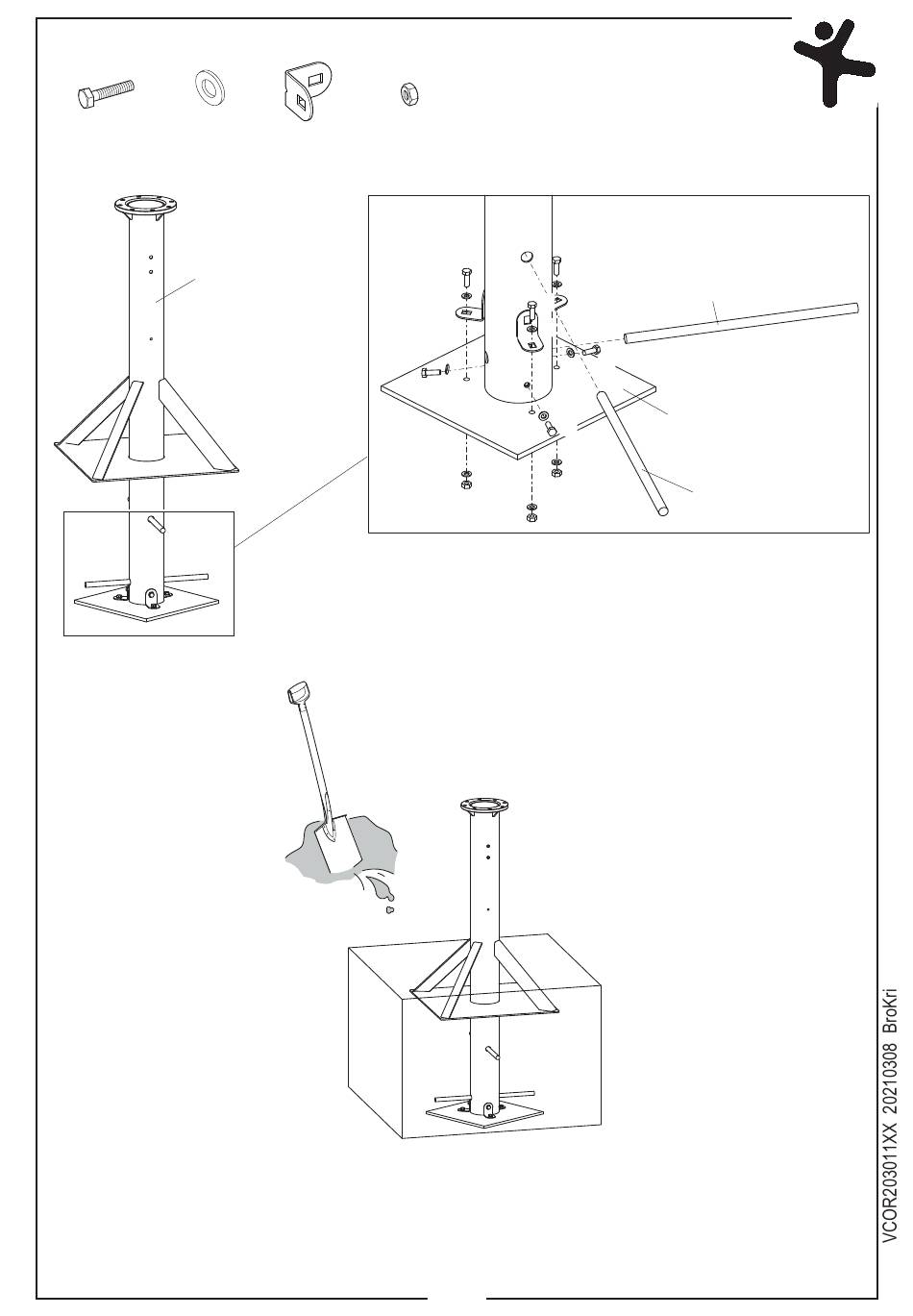 VCOR203011XX 20210308 BroKri