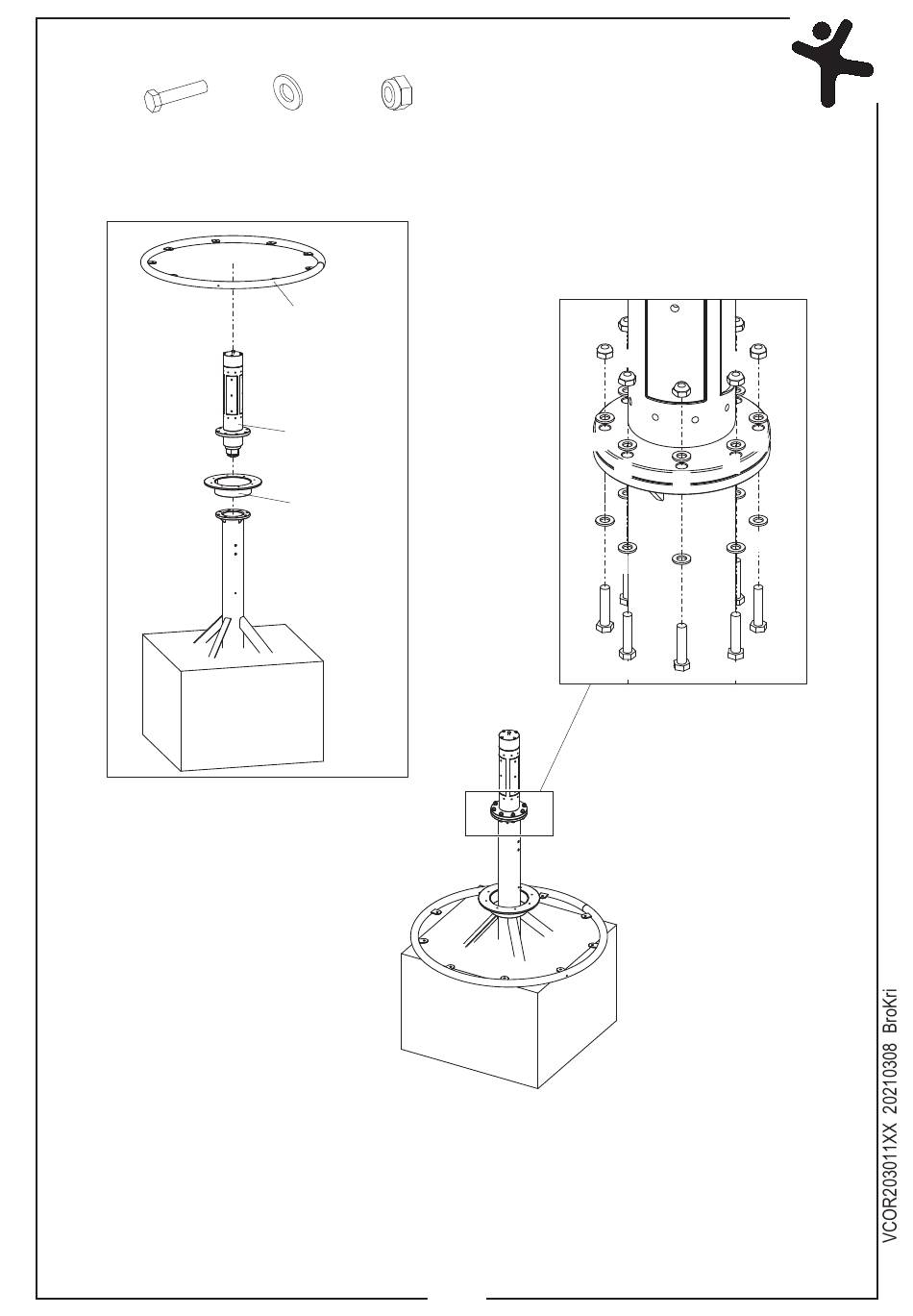 VCOR203011XX 20210308 BroKri