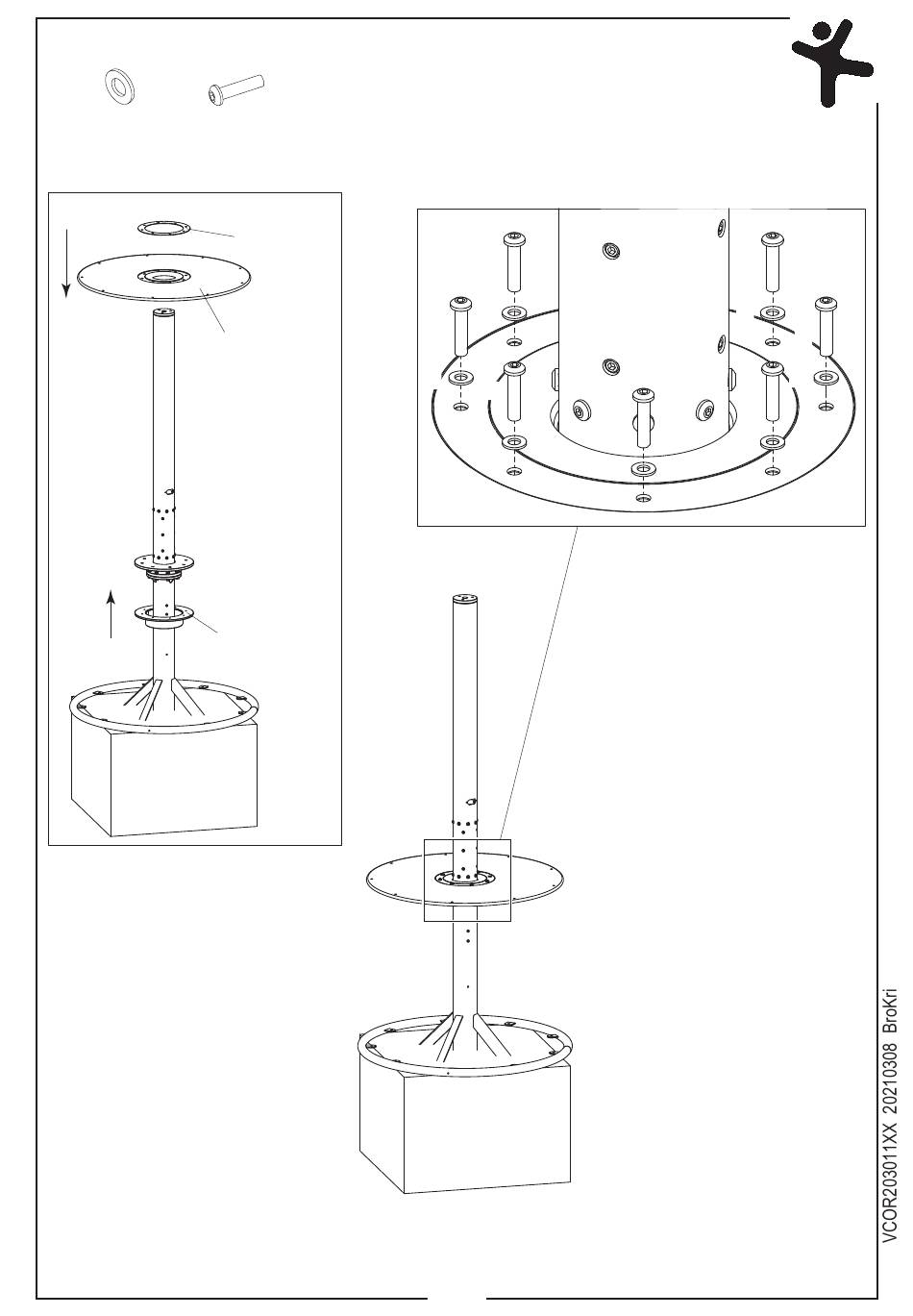 VCOR203011XX 20210308 BroKri