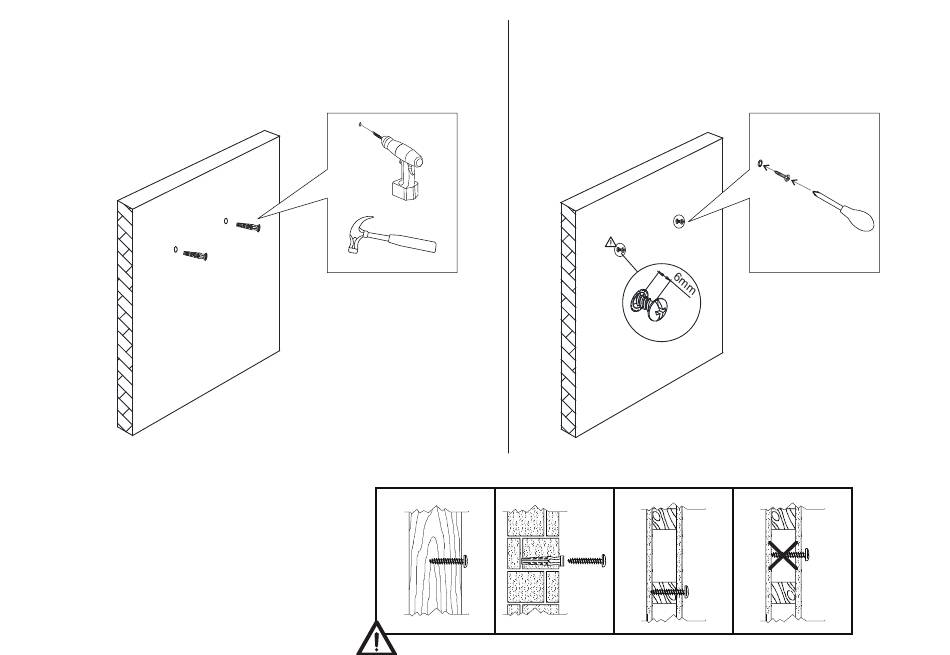 6mm