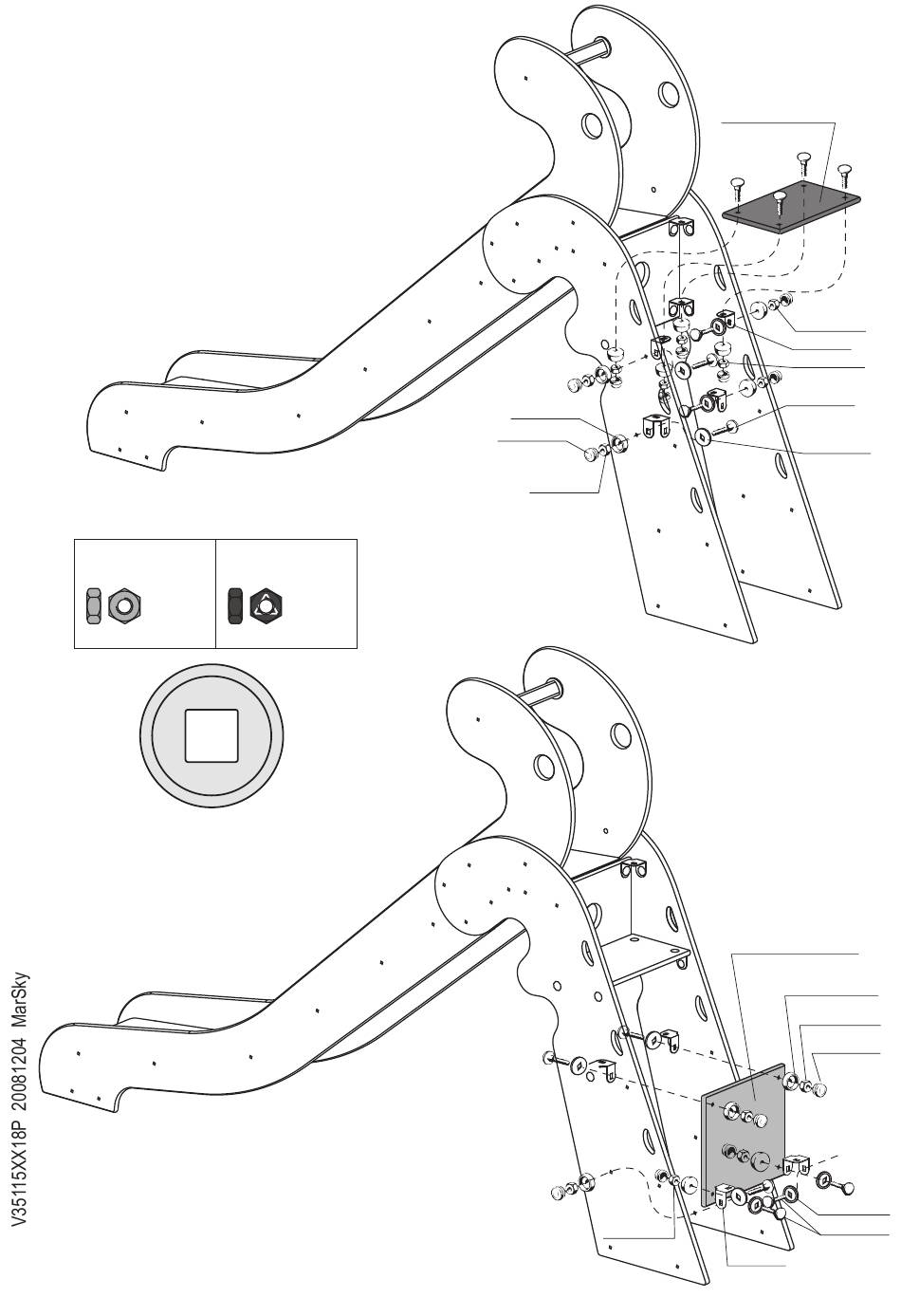 V35115XX18P 20081204 MarSky