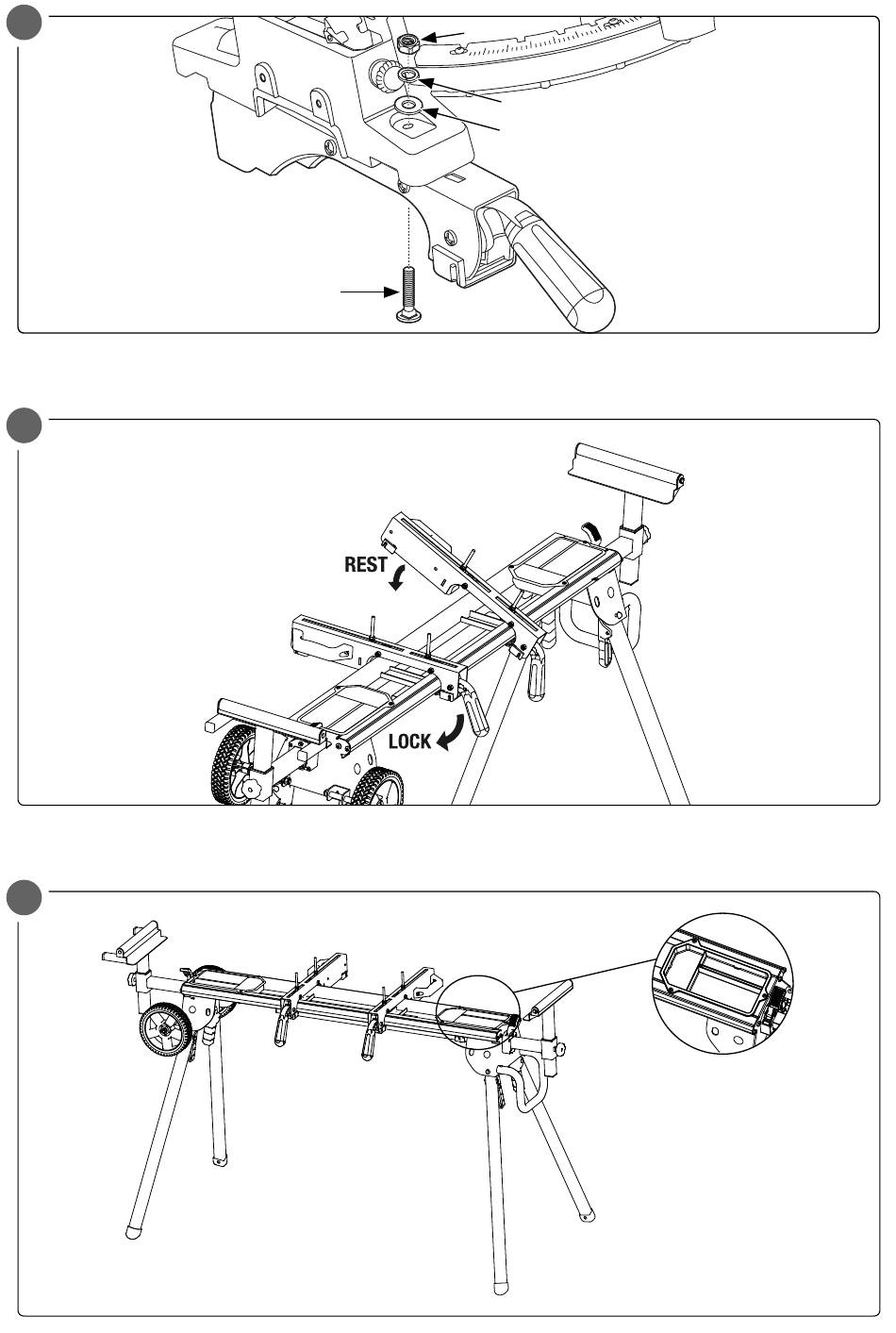 REST

LOCK