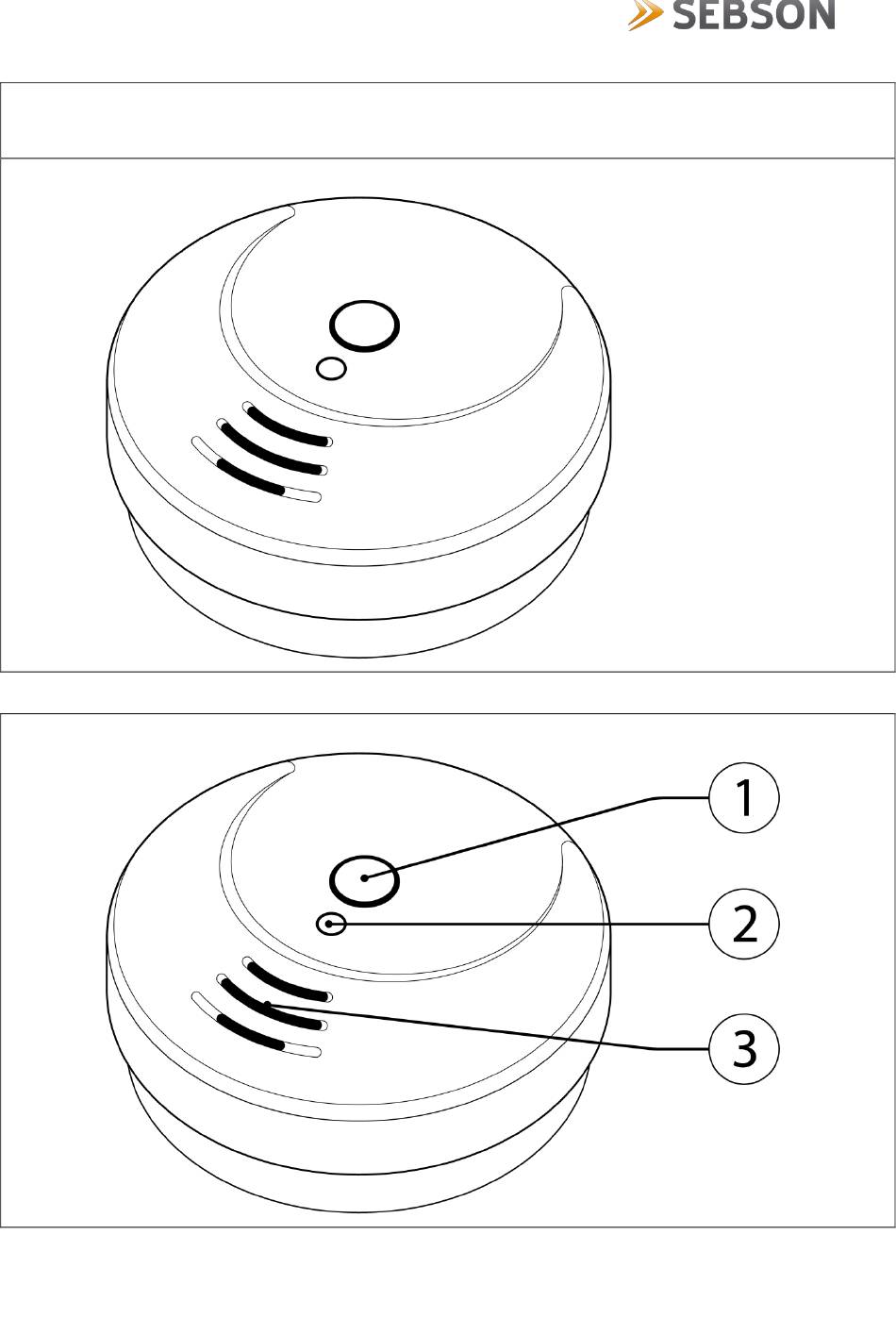 SEBSON

1
2
3