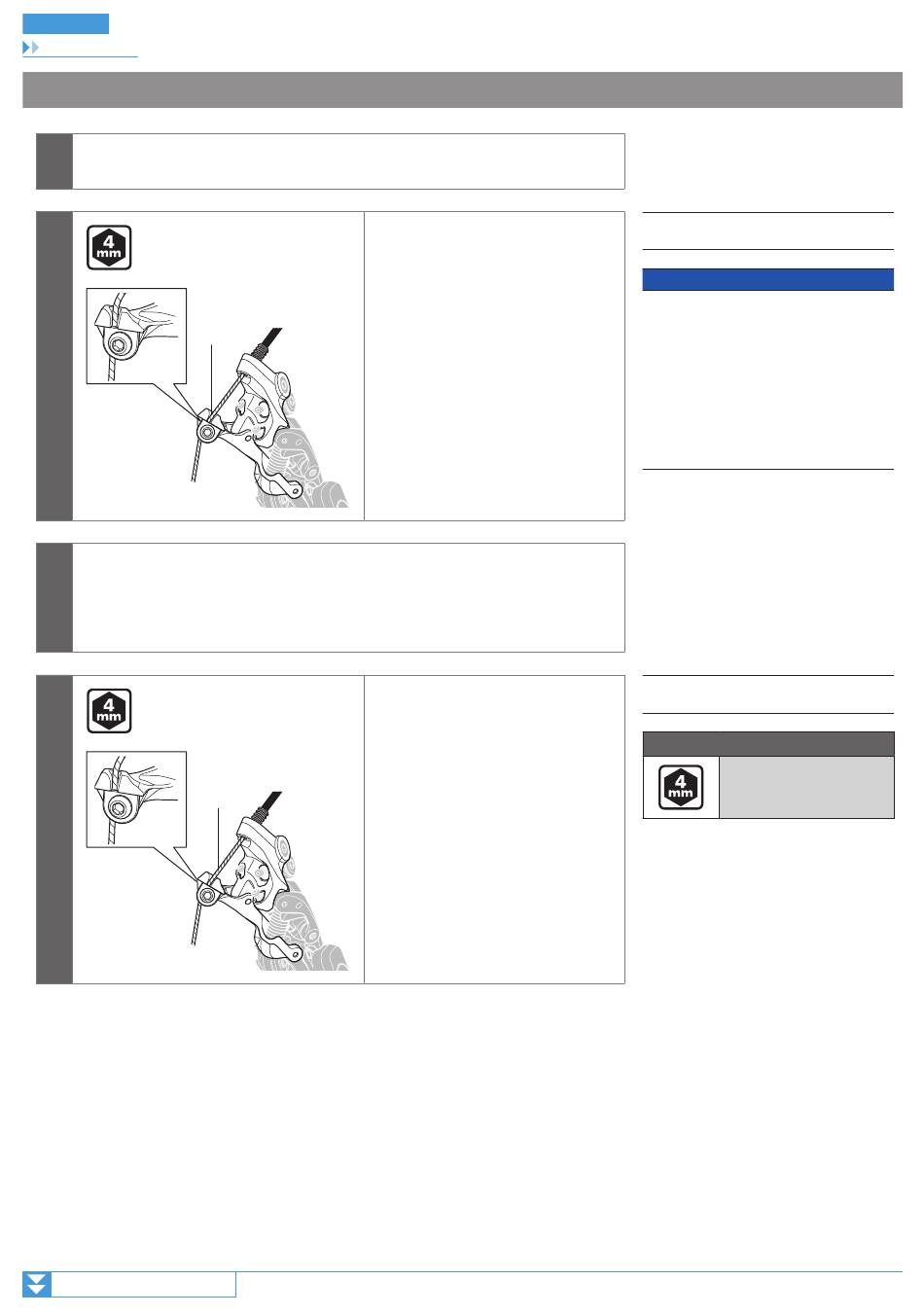 4
mm

4
mm

4
mm