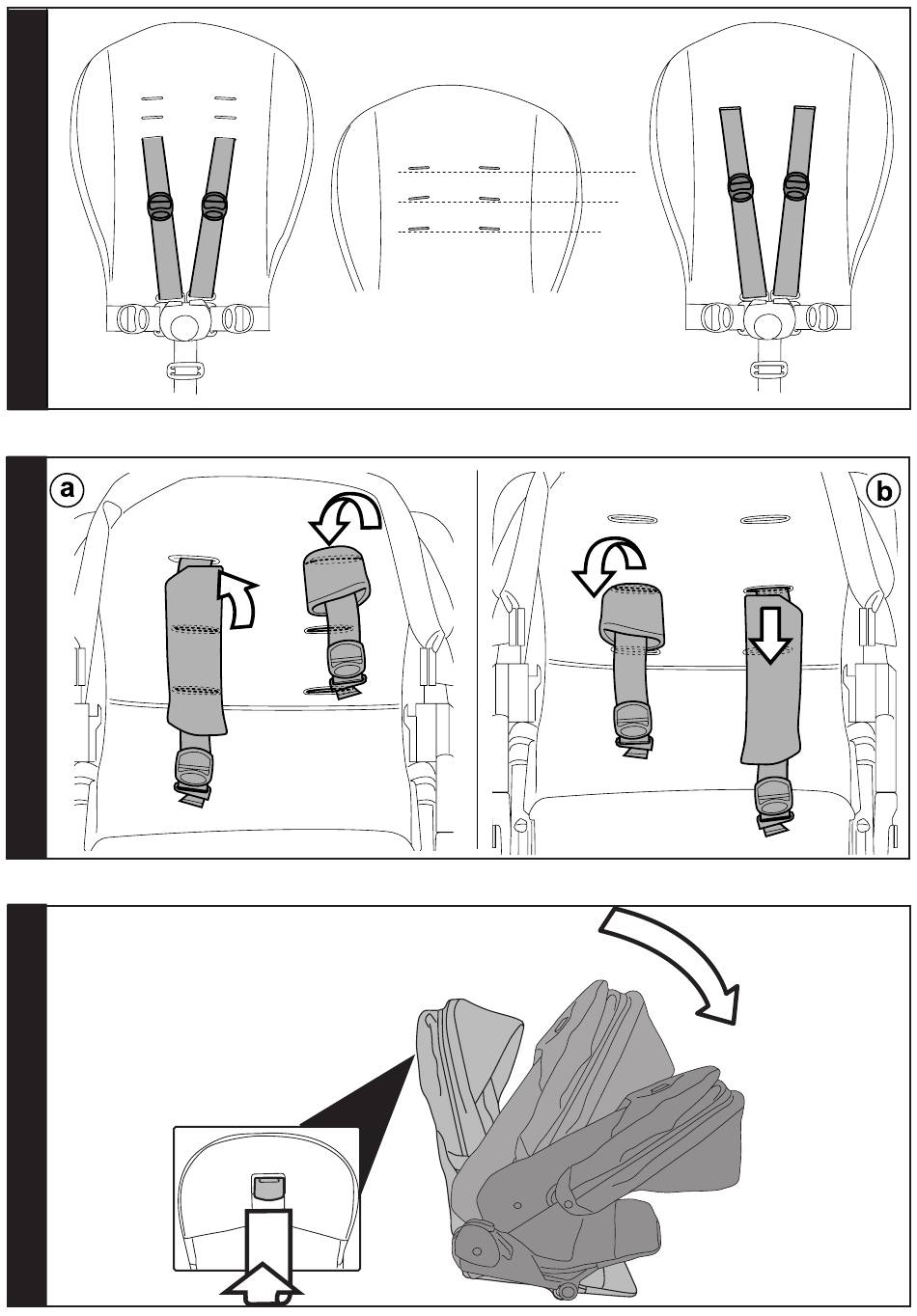 a

b