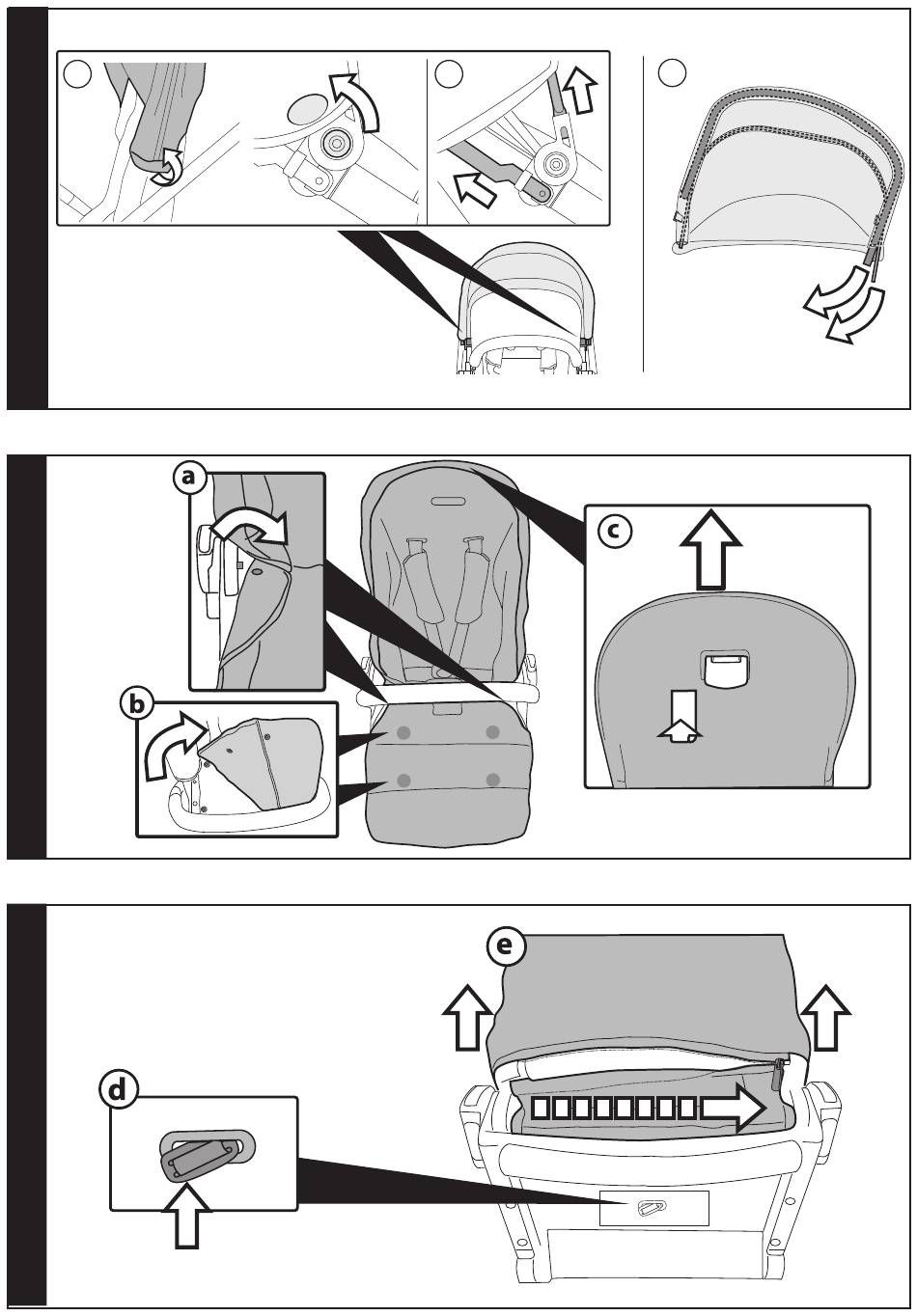 a

b

c

d

e