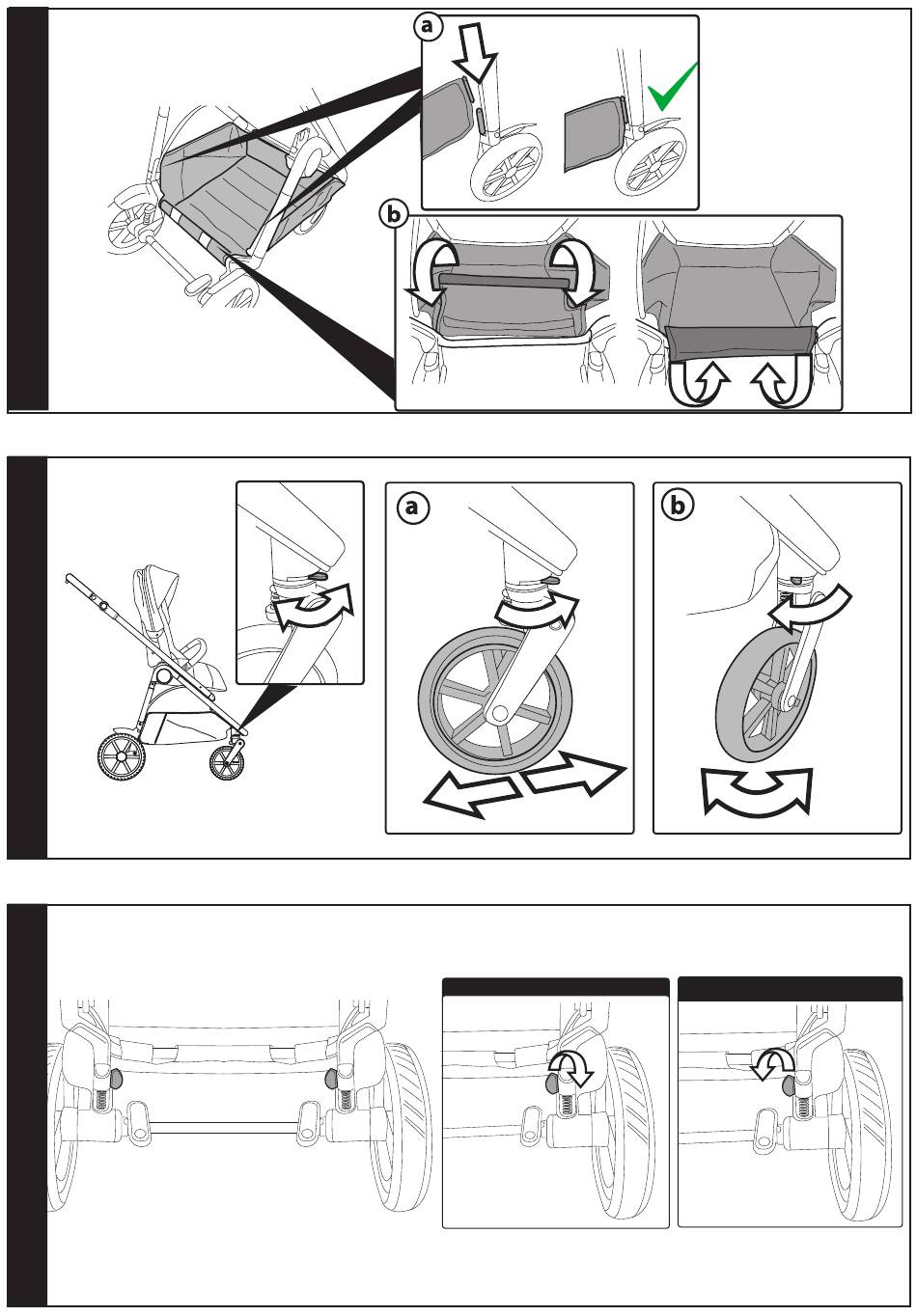 a

b

a

b