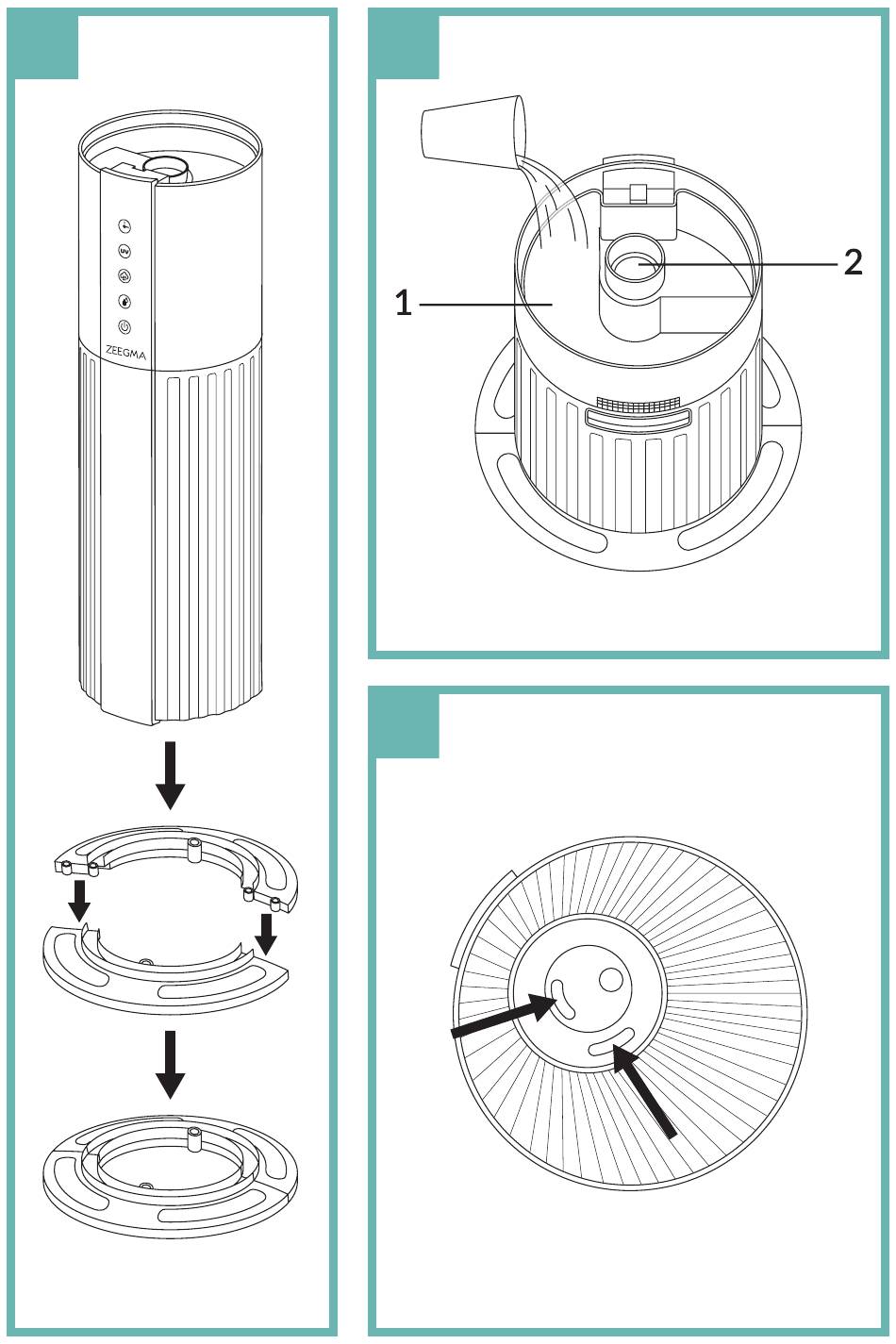 ZEEGMA

1

2