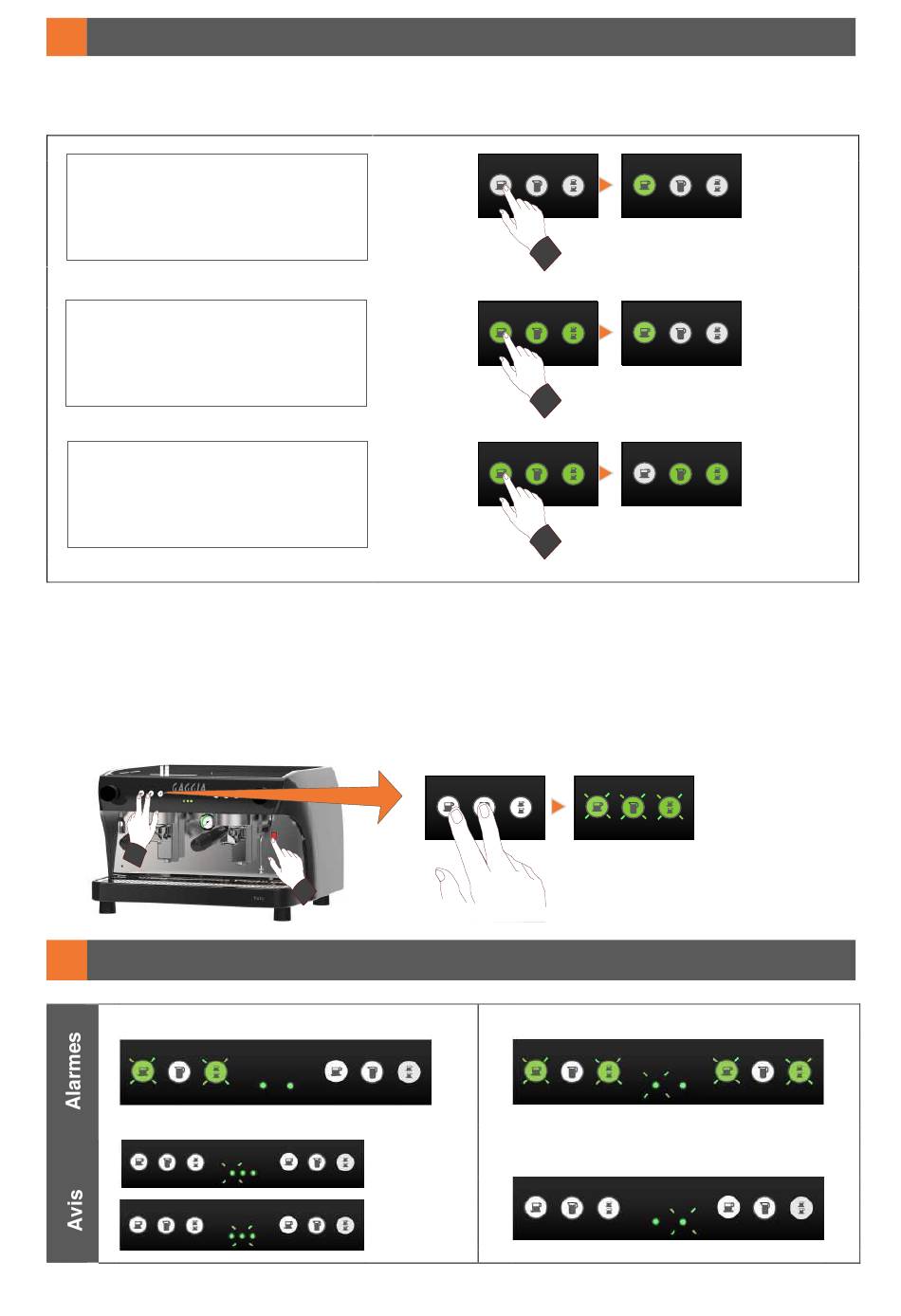 GAGGIA

Alarmes

Avis