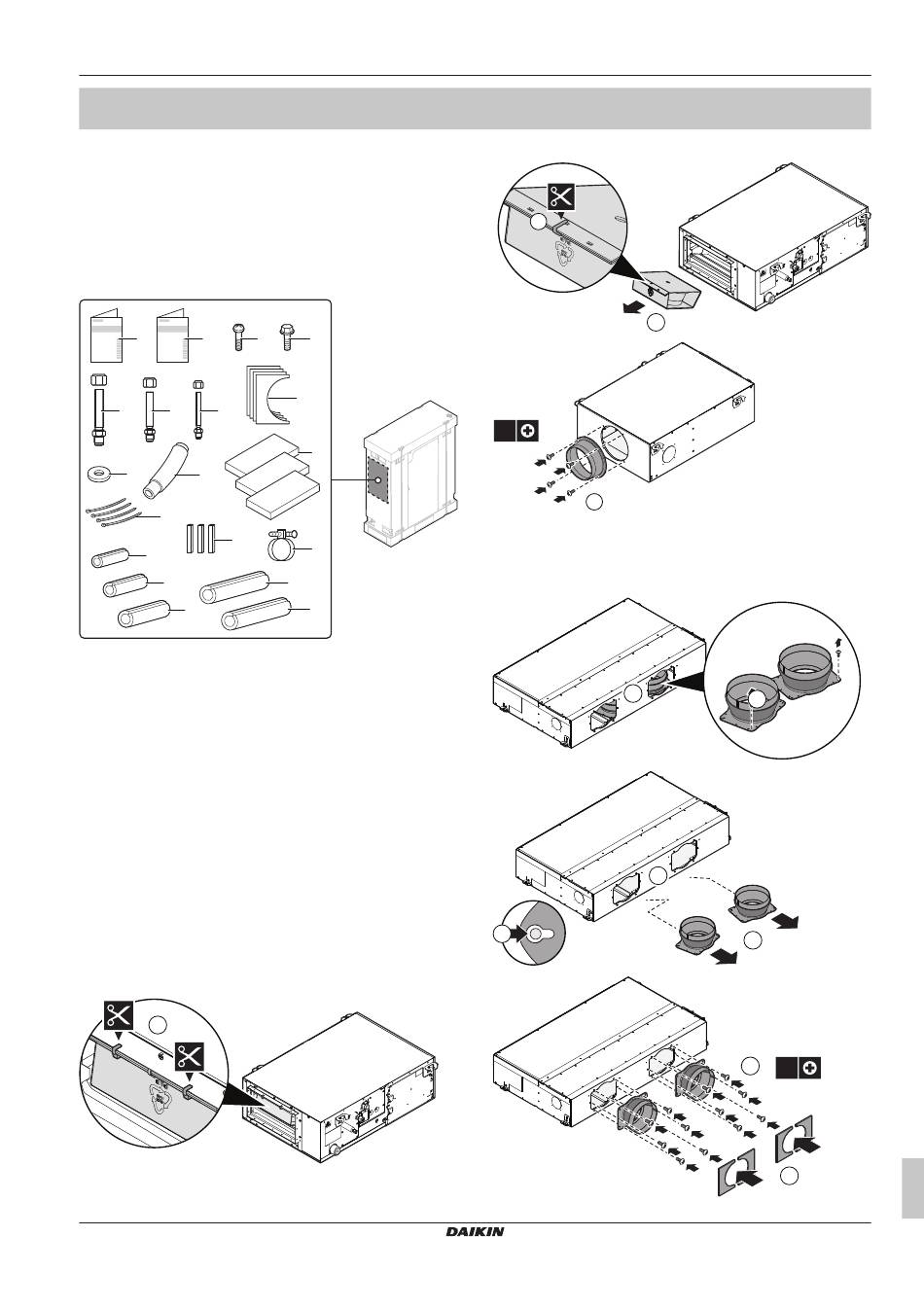 DAIKIN