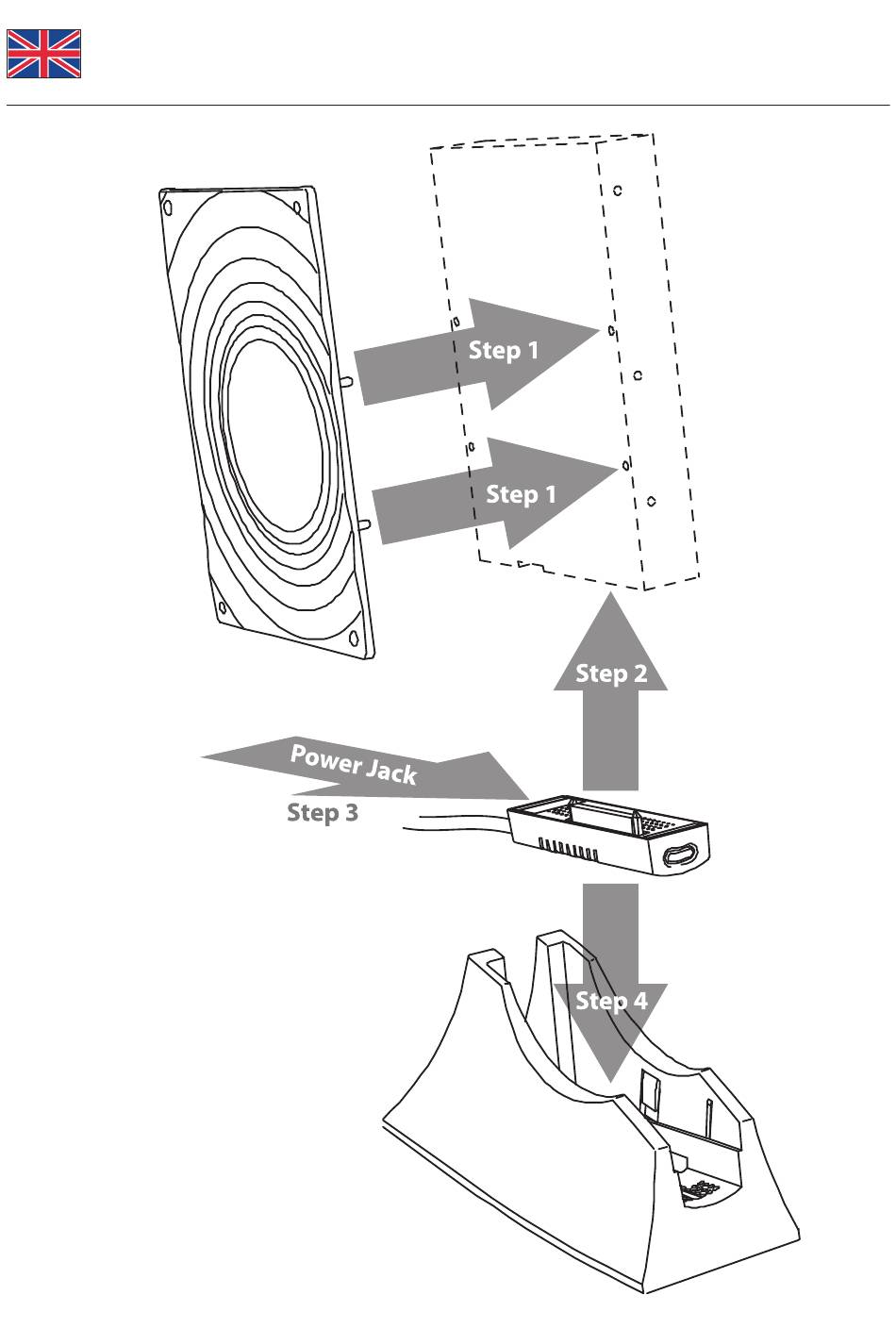 Step 1

Step 1

Step 2

Power Jack

Step 3

Step 4